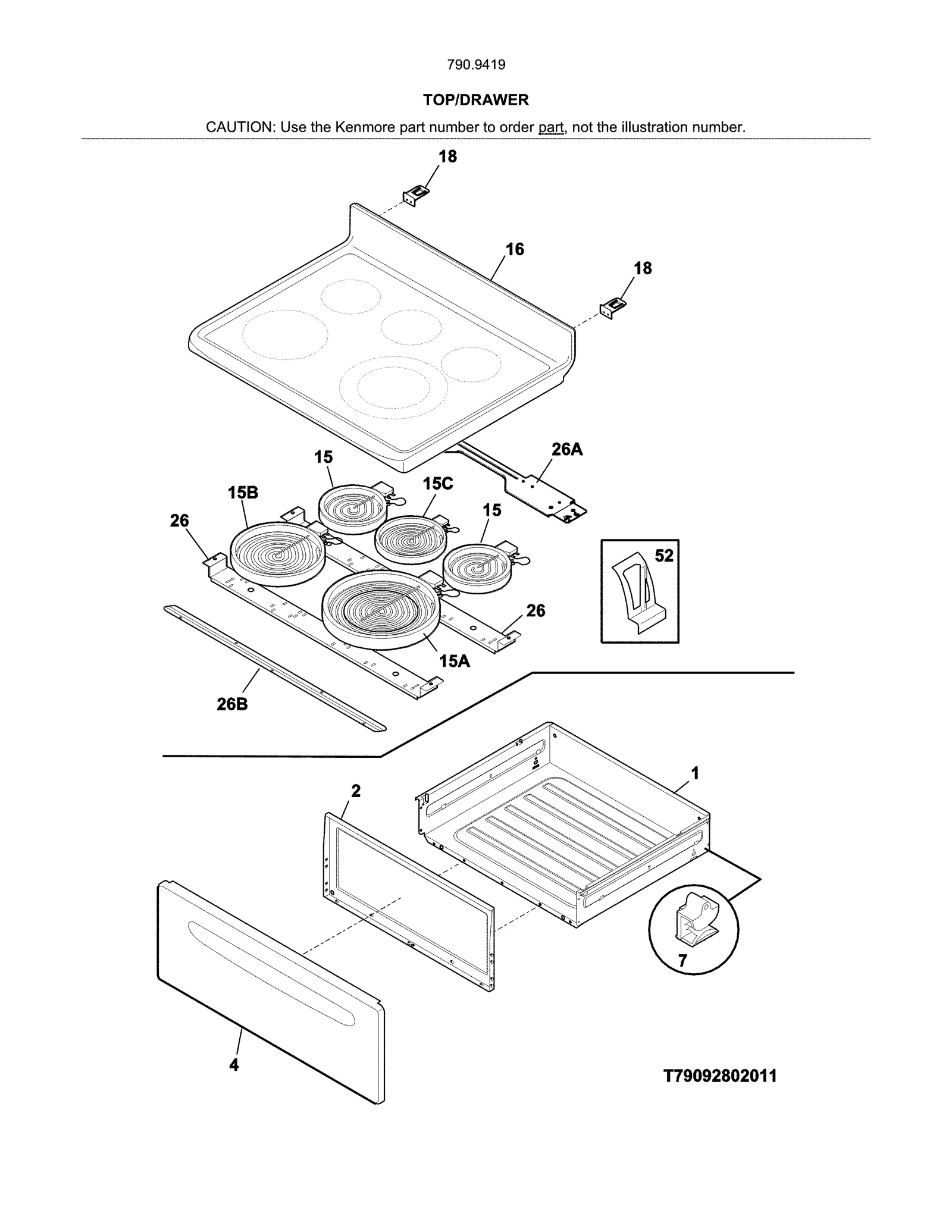 790.9419

TOP/DRAWER

CAUTION: Use the Kenmore part number to order part, not the illustration number.

18

16

18

26A

15

15C

15B

15

26

52

26

15A

26B

1

2

7

4

T79092802011