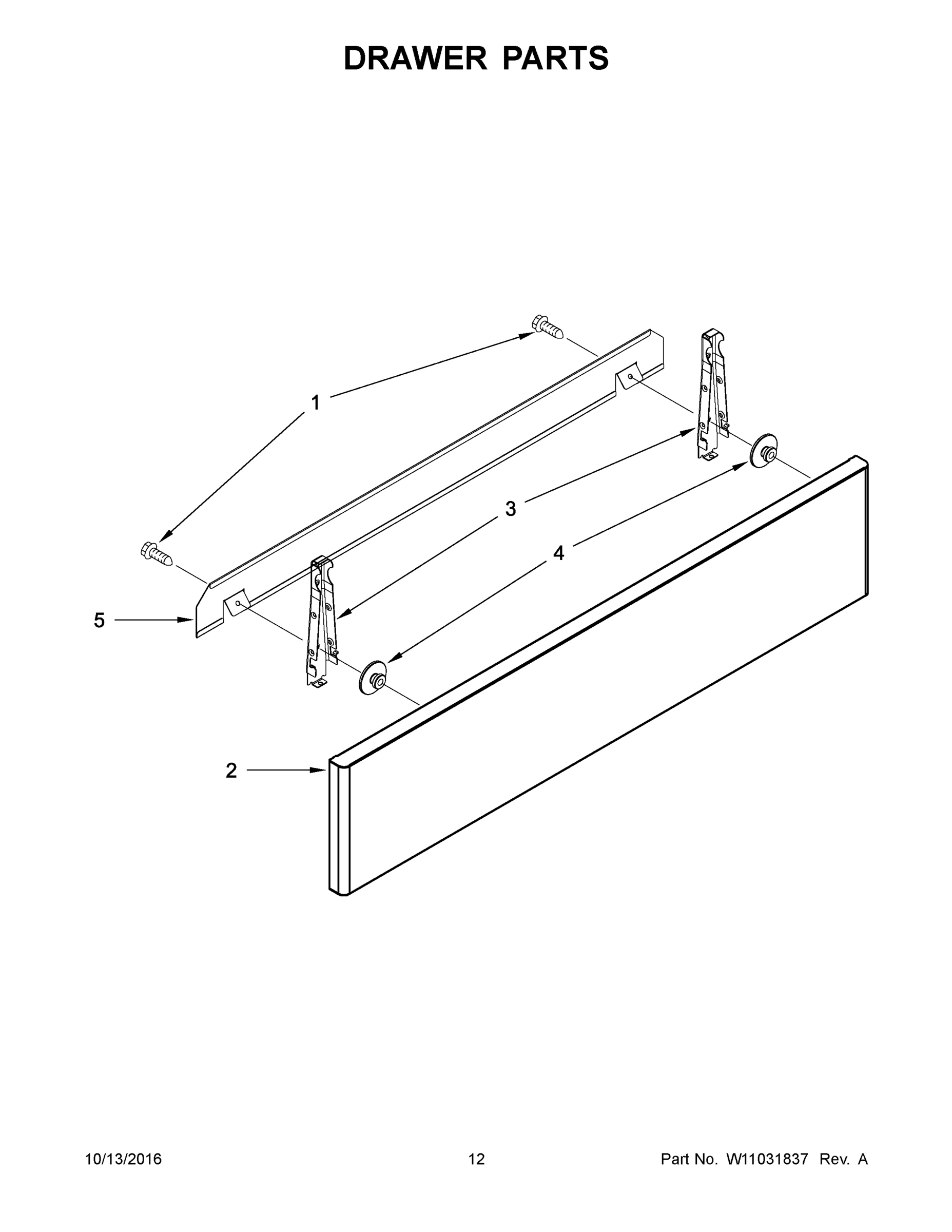 DRAWER PARTS

1

3

4

5

2

10/13/2016

12

Part No. W11031837 Rev. A