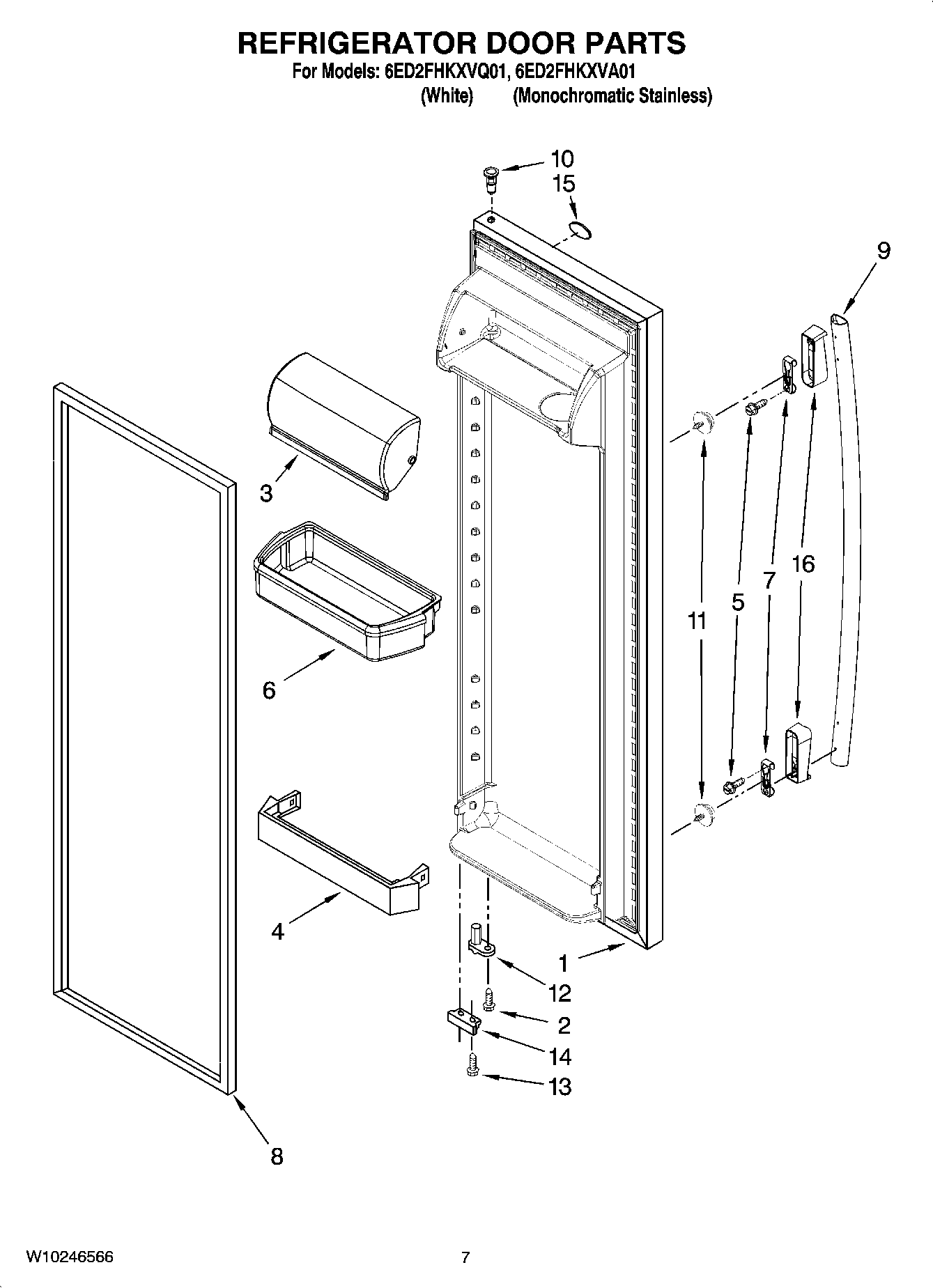 REFRIGERATOR DOOR PARTS
For Models: 6ED2FHKXVQ01, 6ED2FHKXVA01
(White) (Monochromatic Stainless)

10
15
9
3
6
11
5
7
16
4
1
12
2
14
13
8

W10246566
7