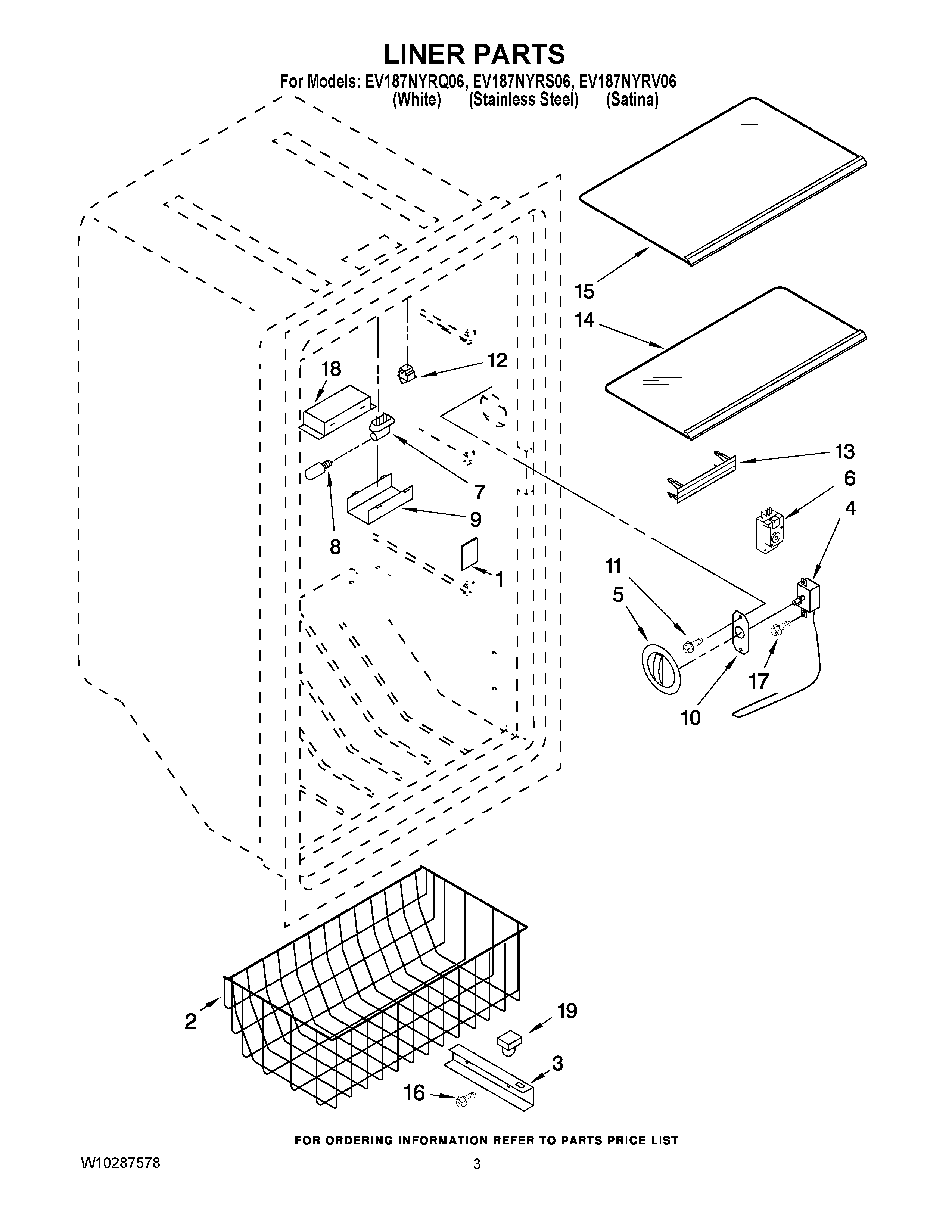 LINER PARTS
For Models: EV187NYRQ06, EV187NYRS06, EV187NYRV06
(White) (Stainless Steel) (Satina)

15
14
18
12
13
6
4
7
9
8
1
11
5
17
10
2
19
3
16

FOR ORDERING INFORMATION REFER TO PARTS PRICE LIST

W10287578
3