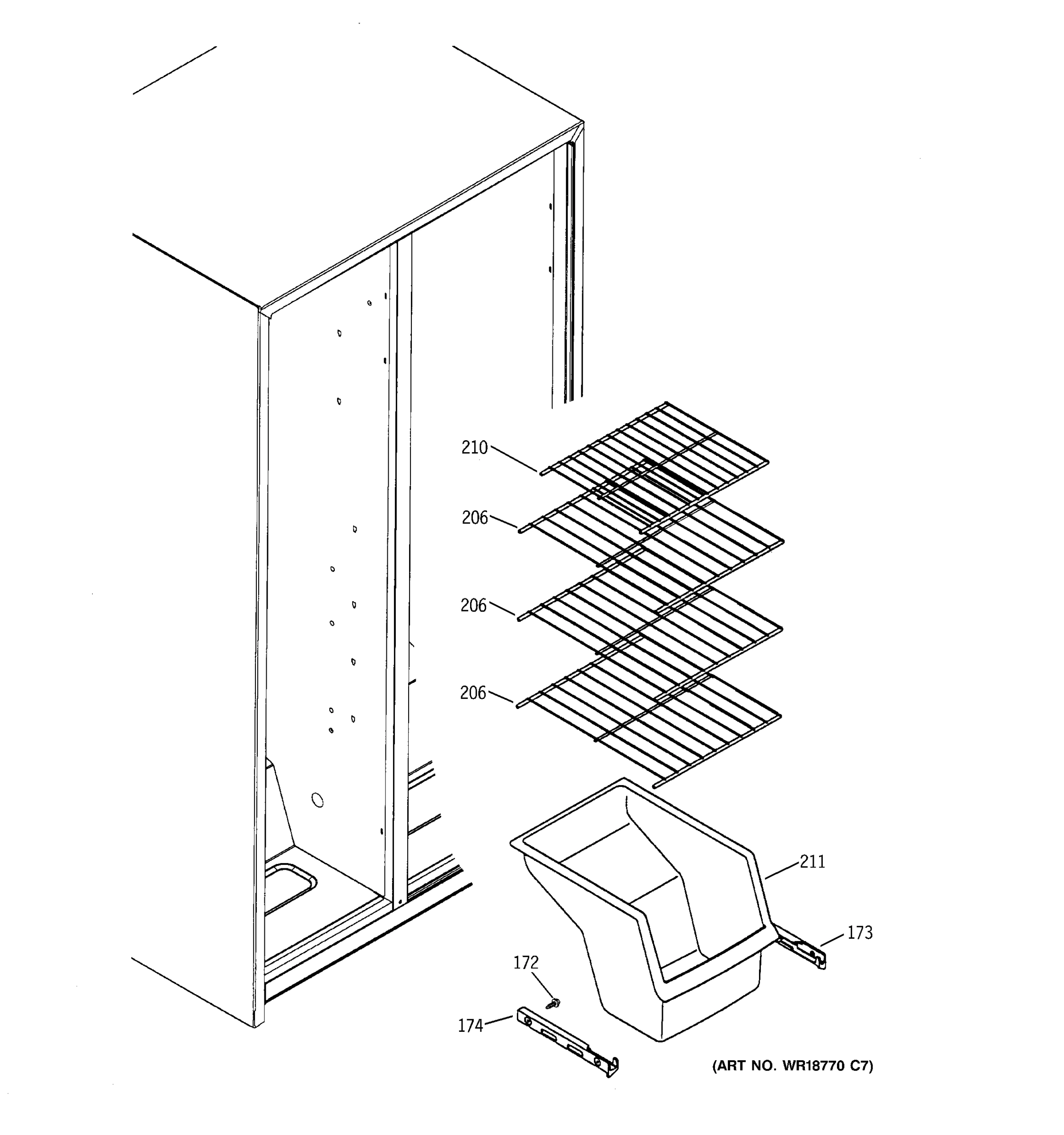 210

206

206

206

211

173

172

174

(ART NO. WR18770 C7)