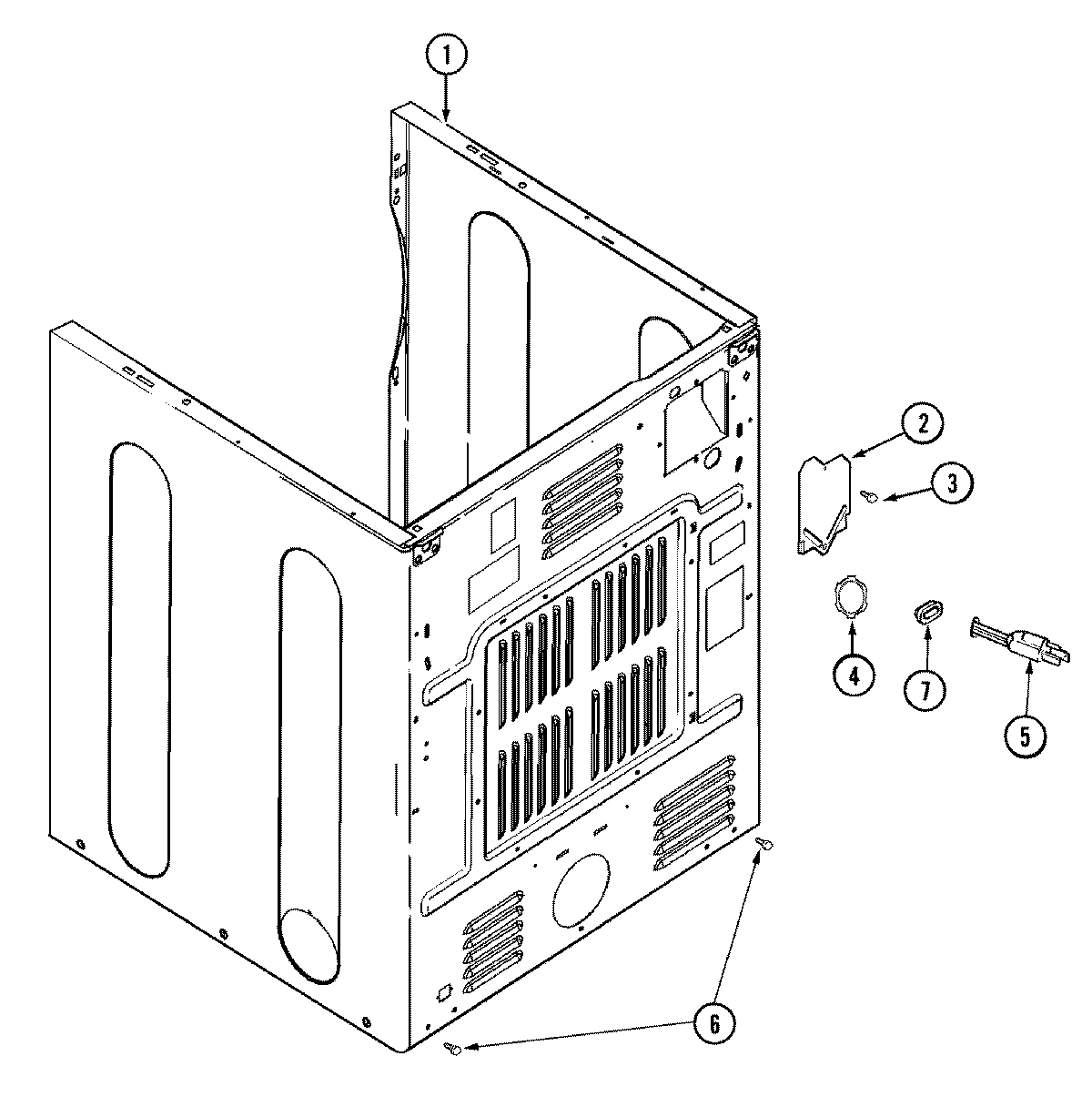 1
2
3
4
7
5
6