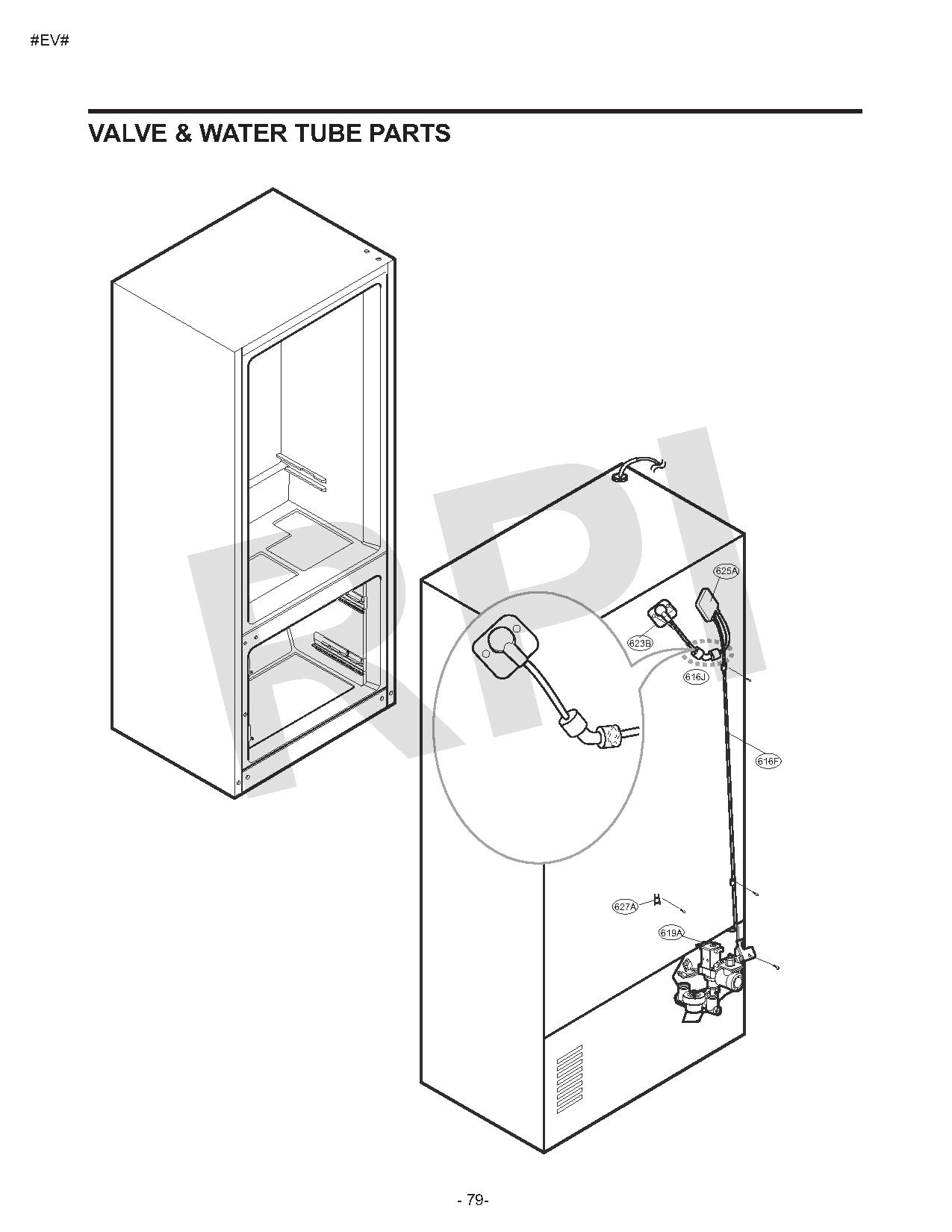 #EV#

VALVE & WATER TUBE PARTS

RPI

625A

623B

616J

616F

627A

619A

- 79-