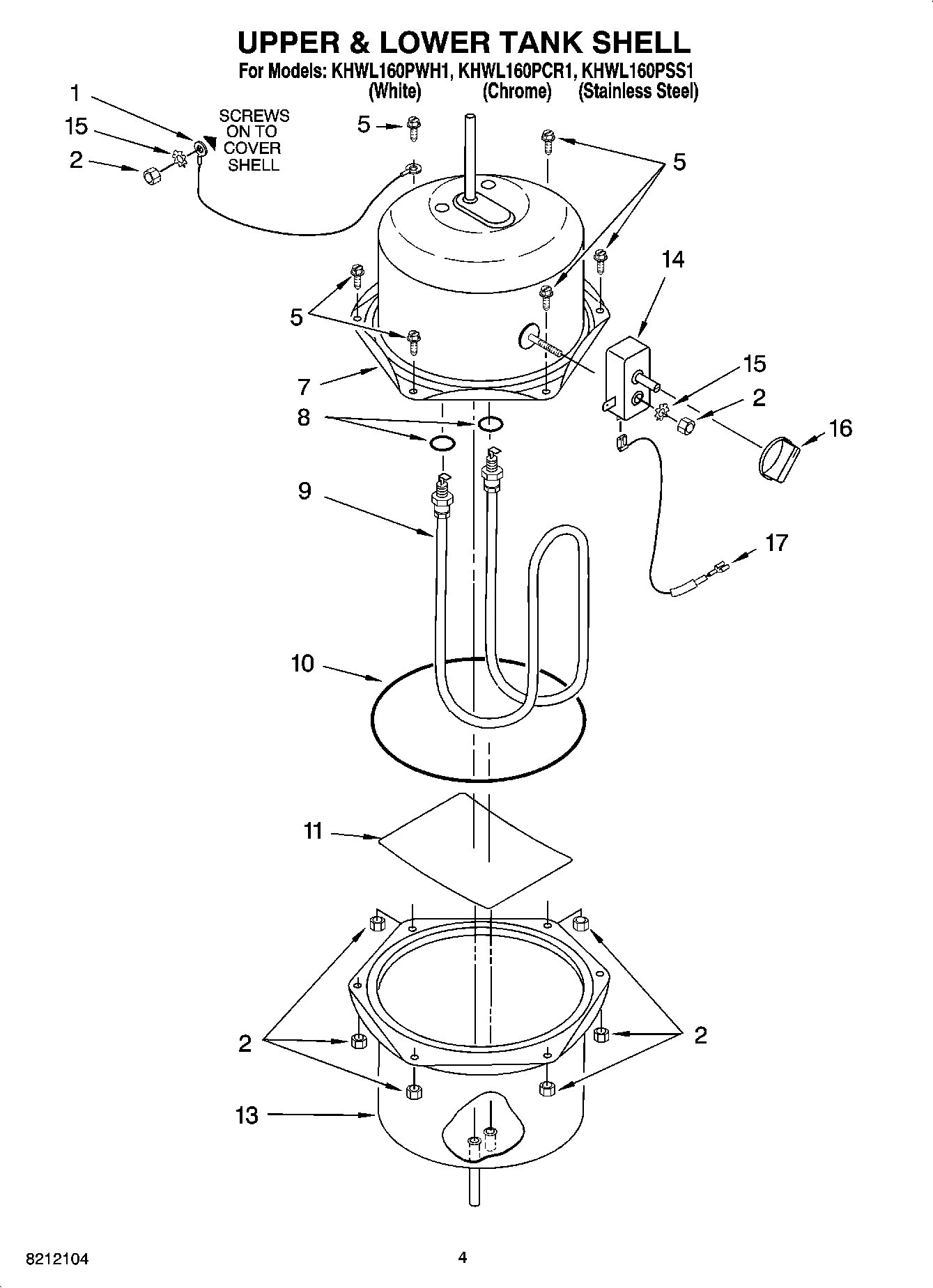 UPPER & LOWER TANK SHELL

For Models: KHWL160PWH1, KHWL160PCR1, KHWL160PSS1
(White) (Chrome) (Stainless Steel)

1
15
2
SCREWS ON TO COVER SHELL
5
5
14
5
7
15
2
8
16
9
17
10
11
2
2
13

8212104
4