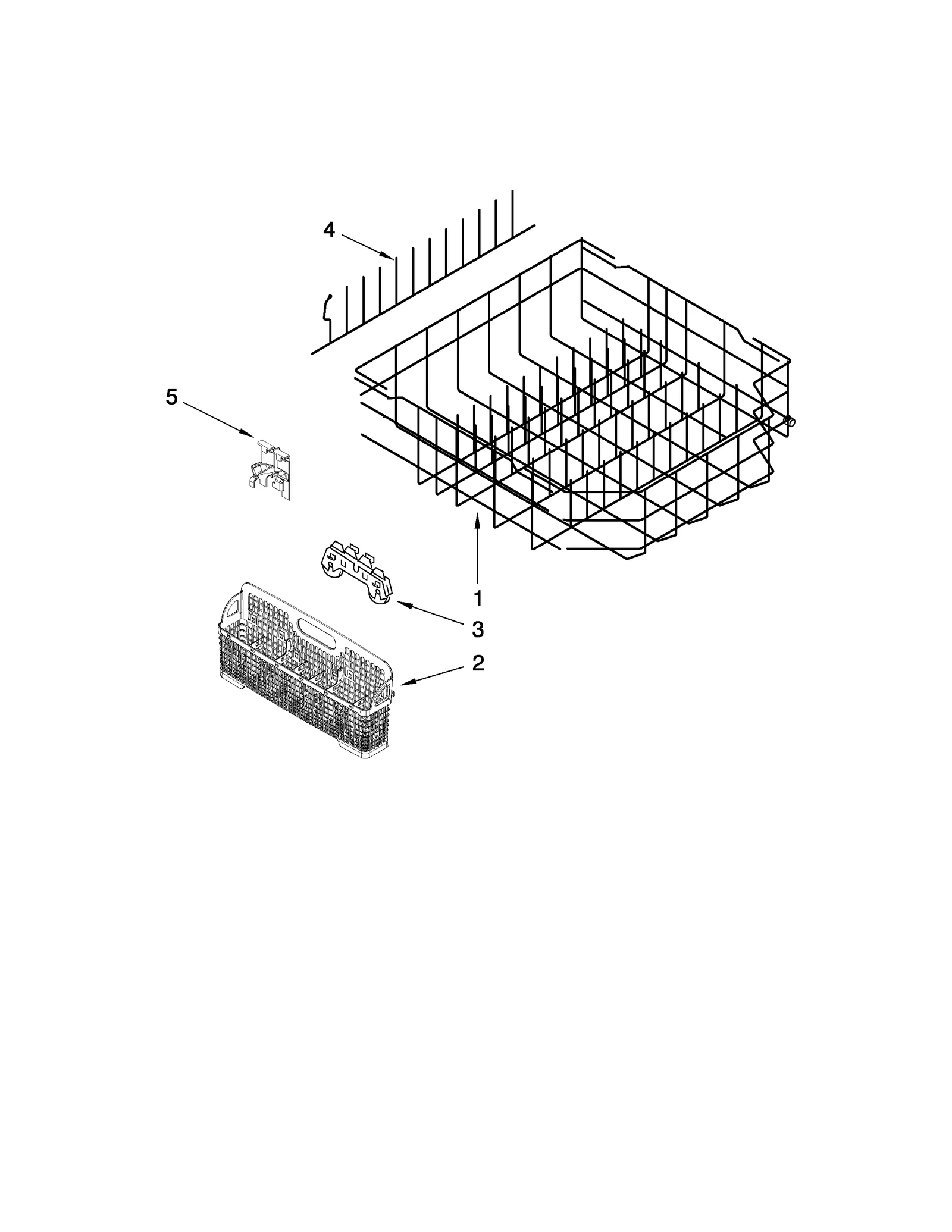 4

5

1

3

2