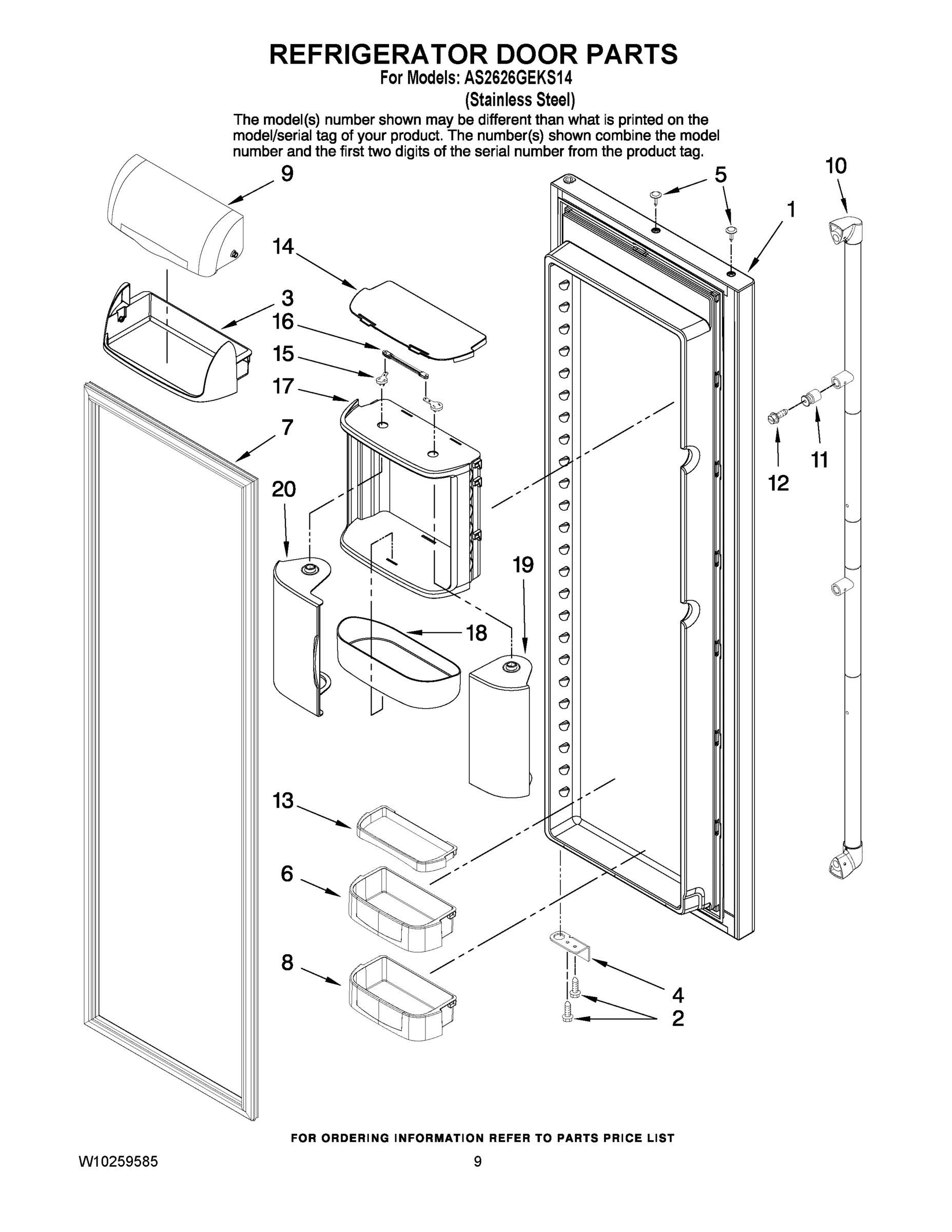 REFRIGERATOR DOOR PARTS
For Models: AS2626GEKS14
(Stainless Steel)

The model(s) number shown may be different than what is printed on the model/serial tag of your product. The number(s) shown combine the model number and the first two digits of the serial number from the product tag.

9
5
10
1
14
3
16
15
17
7
12
11
20
19
18
13
6
8
4
2

FOR ORDERING INFORMATION REFER TO PARTS PRICE LIST

W10259585
9