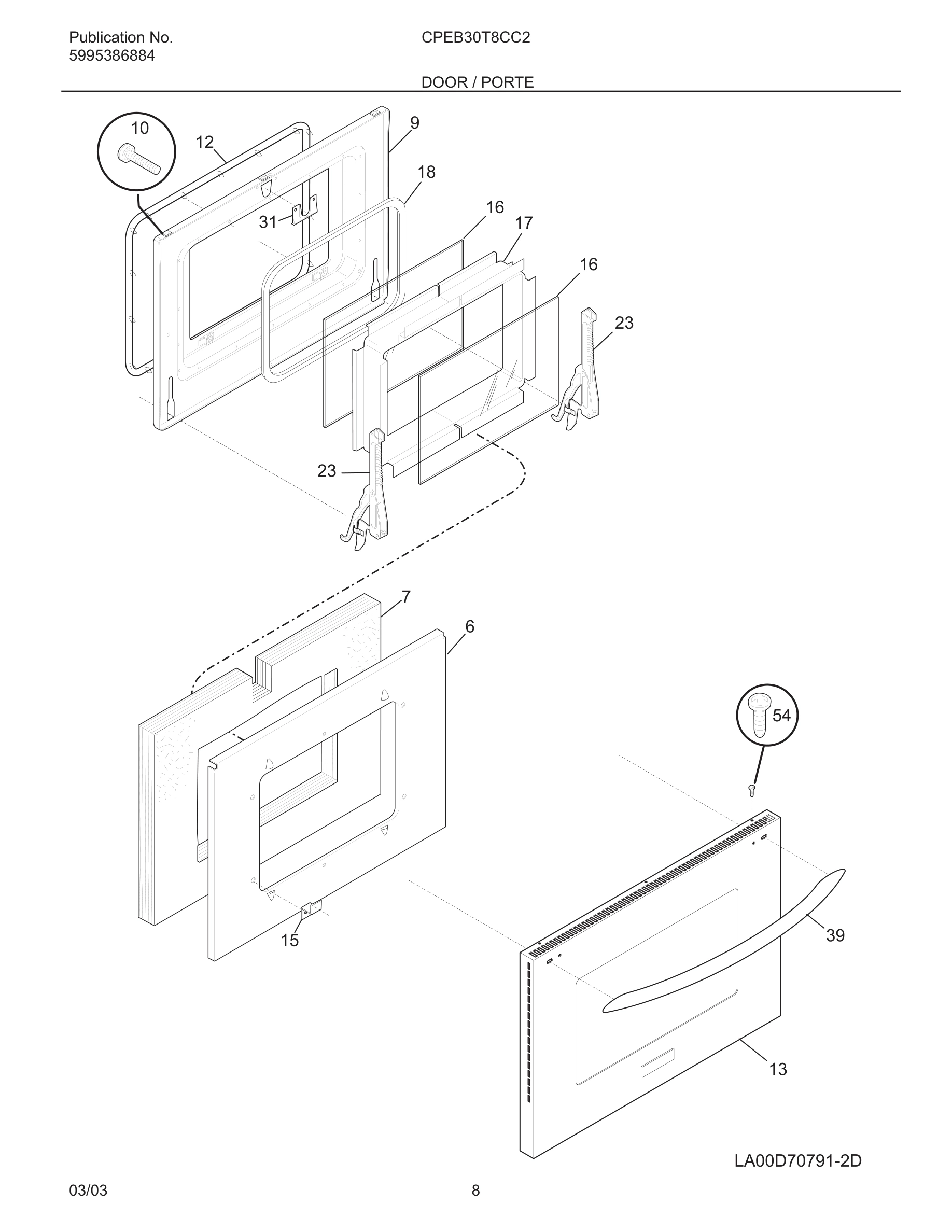 Publication No.
5995386884

CPEB30T8CC2

DOOR / PORTE

10
12
9
18
31
16
17
16
23
23

7
6
54
15
39
13

LA00D70791-2D

03/03

8