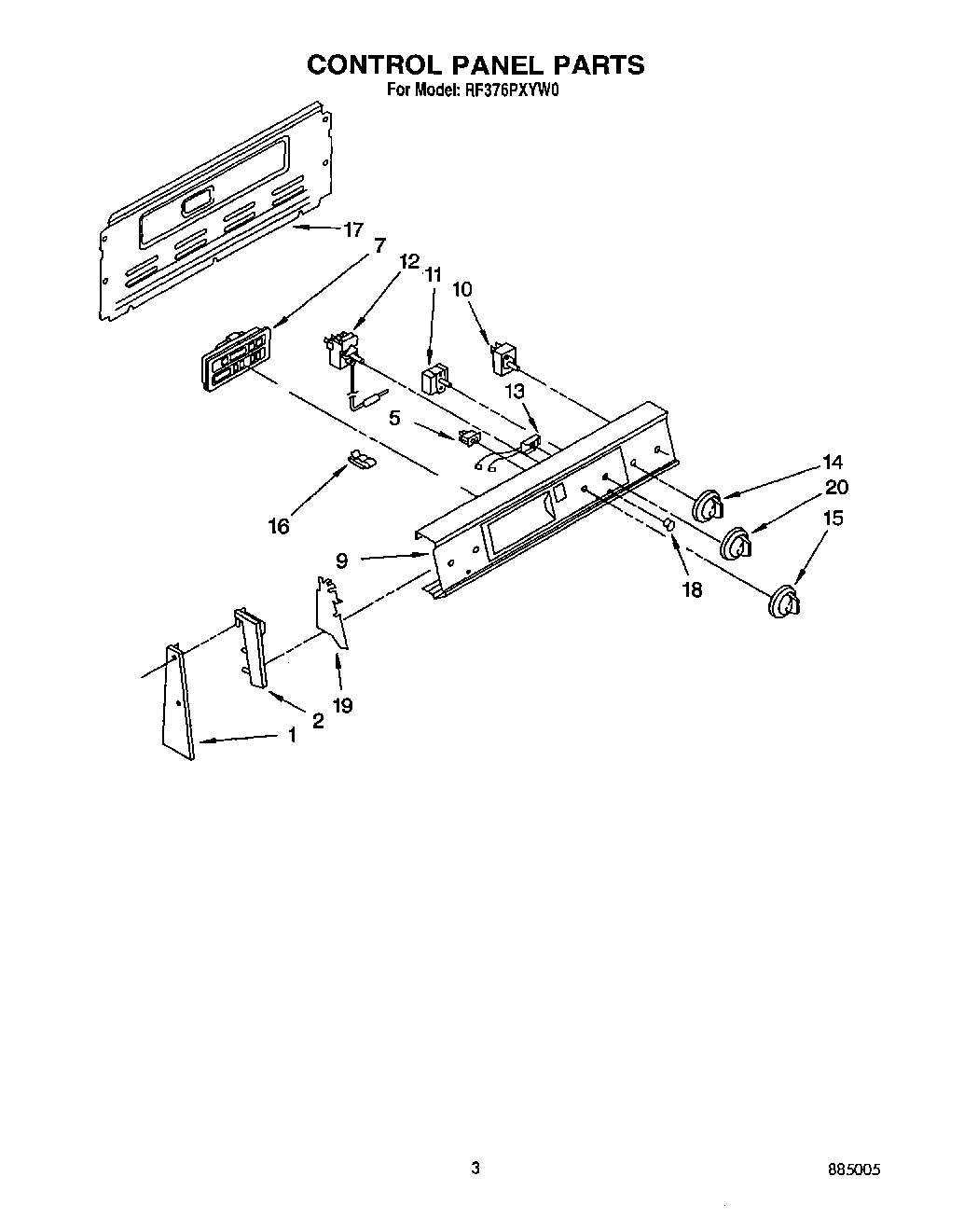 CONTROL PANEL PARTS
For Model: RF376PXYW0

17
7
12
11
10
13
5
16
14
20
15
9
18
19
2
1

3

885005