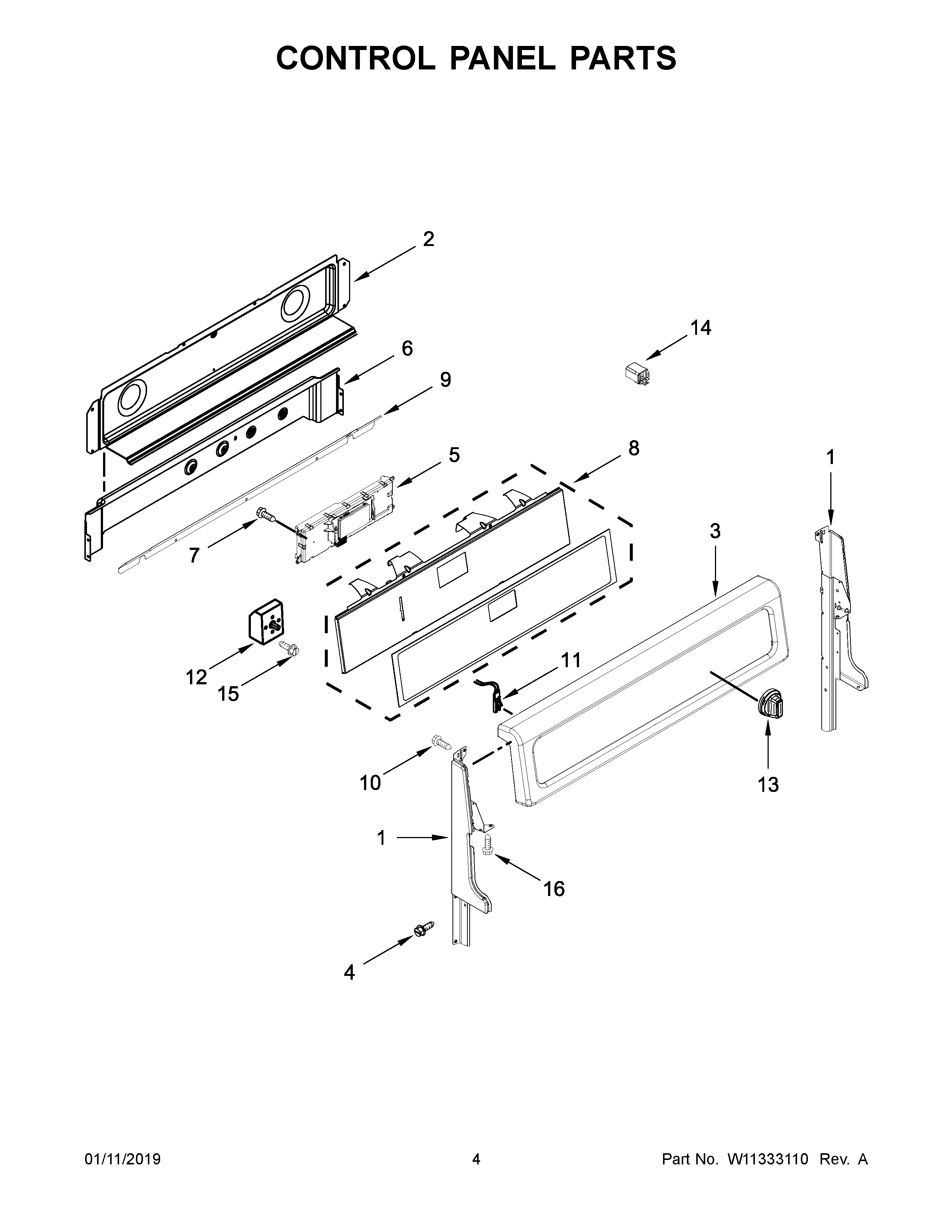 CONTROL PANEL PARTS

2

14

6

9

5

8

1

7

3

12

15

11

10

13

1

16

4

01/11/2019

4

Part No. W11333110 Rev. A