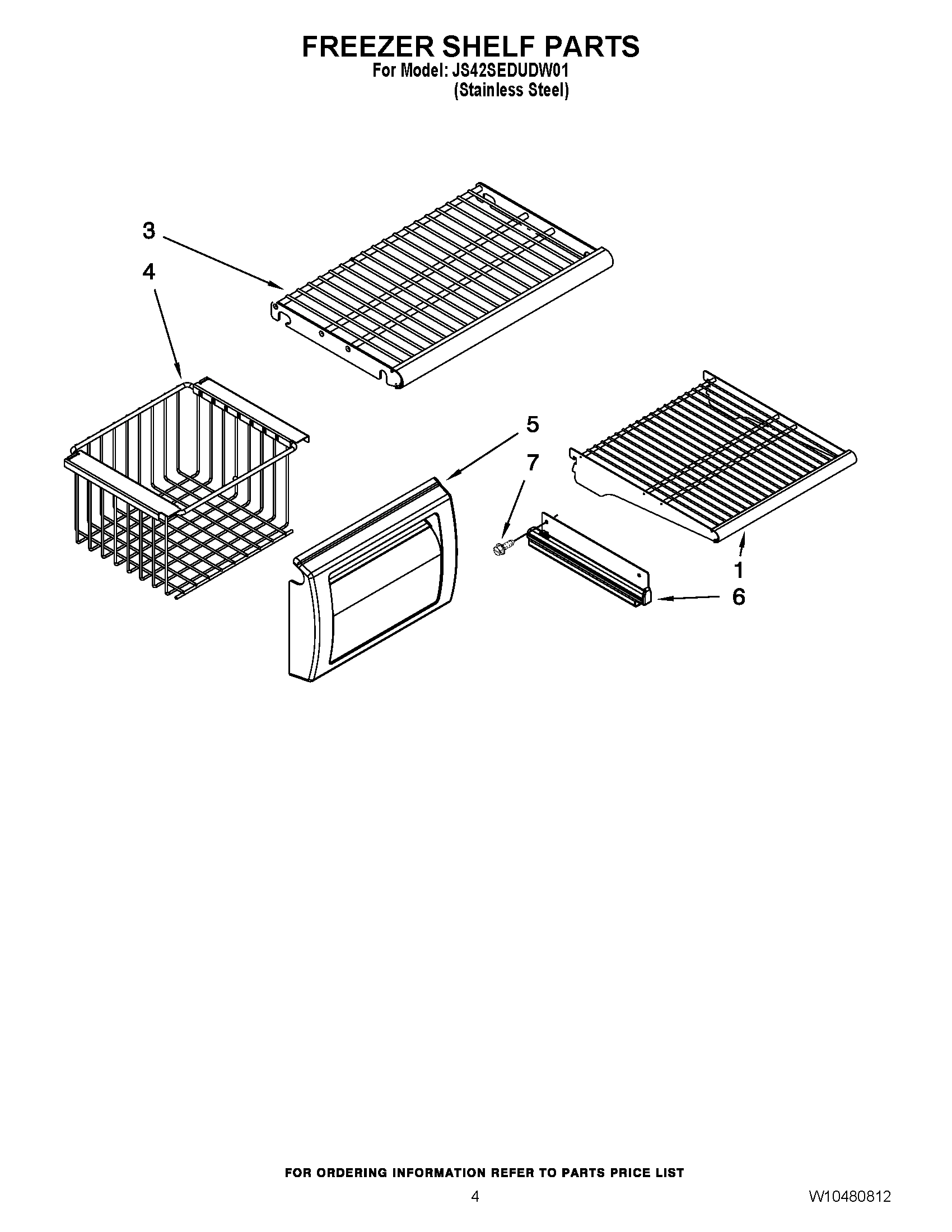 FREEZER SHELF PARTS
For Model: JS42SEDUDW01
(Stainless Steel)

3
4
5
7
1
6

FOR ORDERING INFORMATION REFER TO PARTS PRICE LIST

4

W10480812