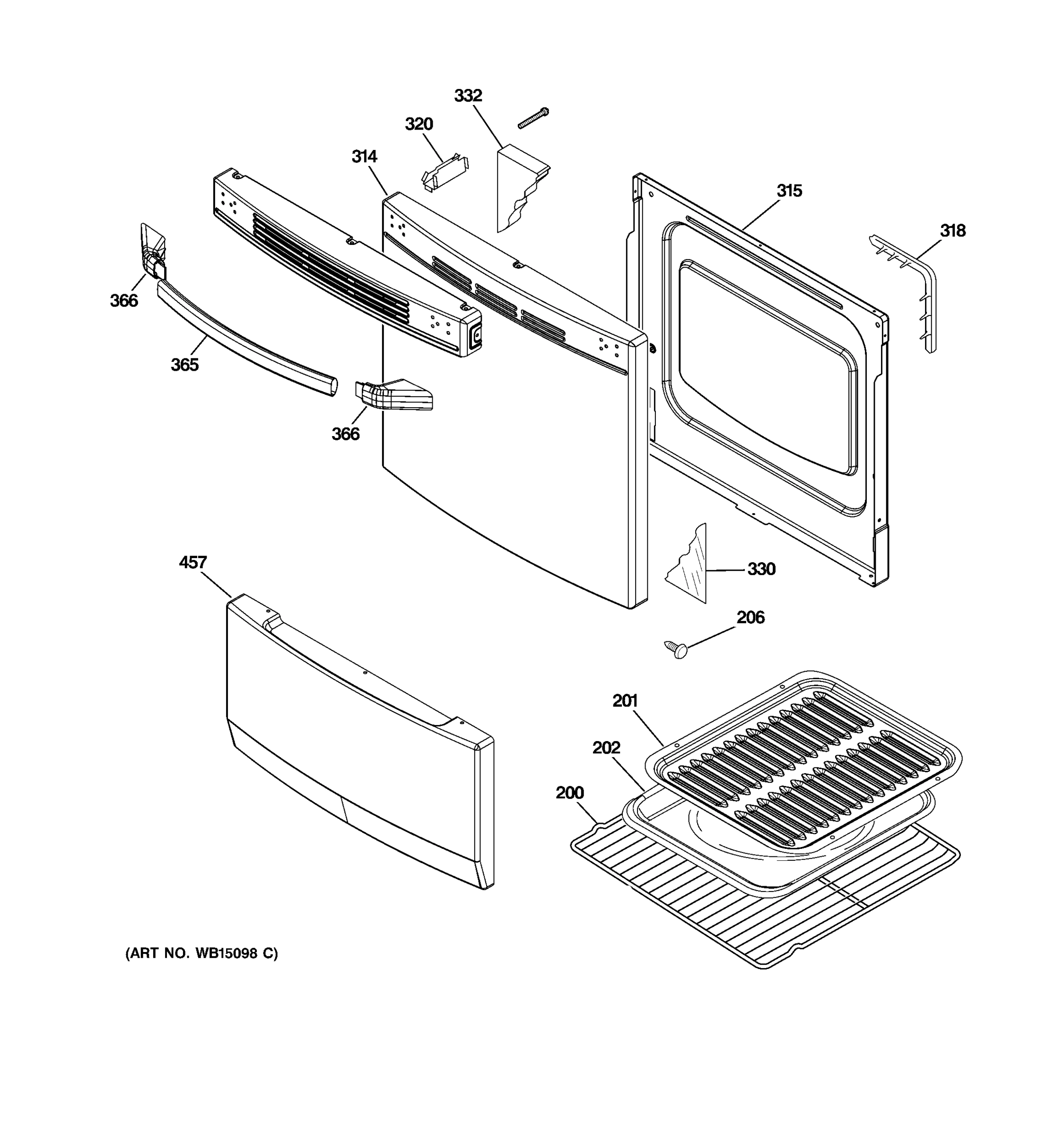 332
320
314
315
318
366
365
366
457
330
206
201
202
200
(ART NO. WB15098 C)