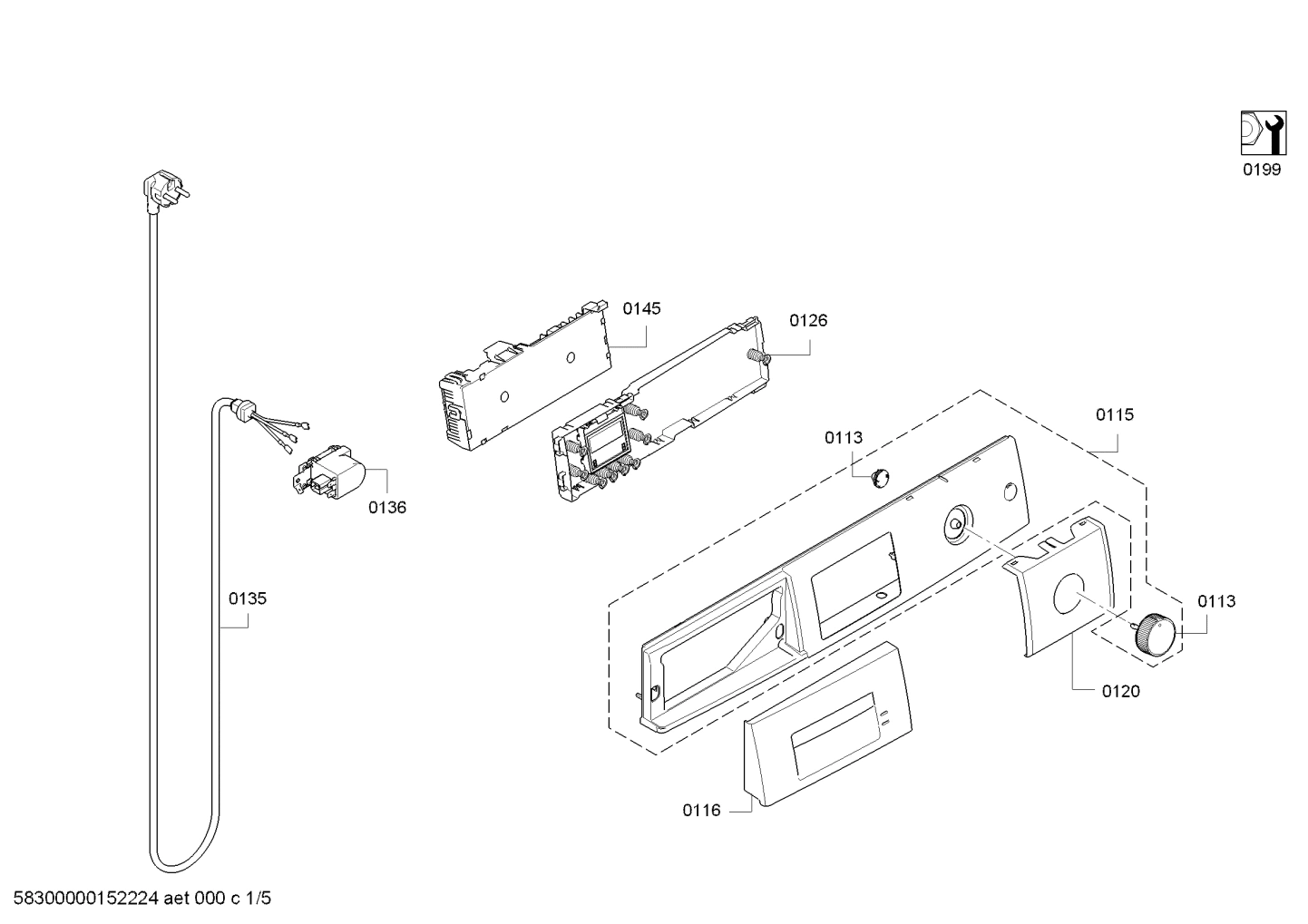 0199

0145

0126

0115

0113

0136

0135

0113

0120

0116

58300000152224 aet 000 c 1/5