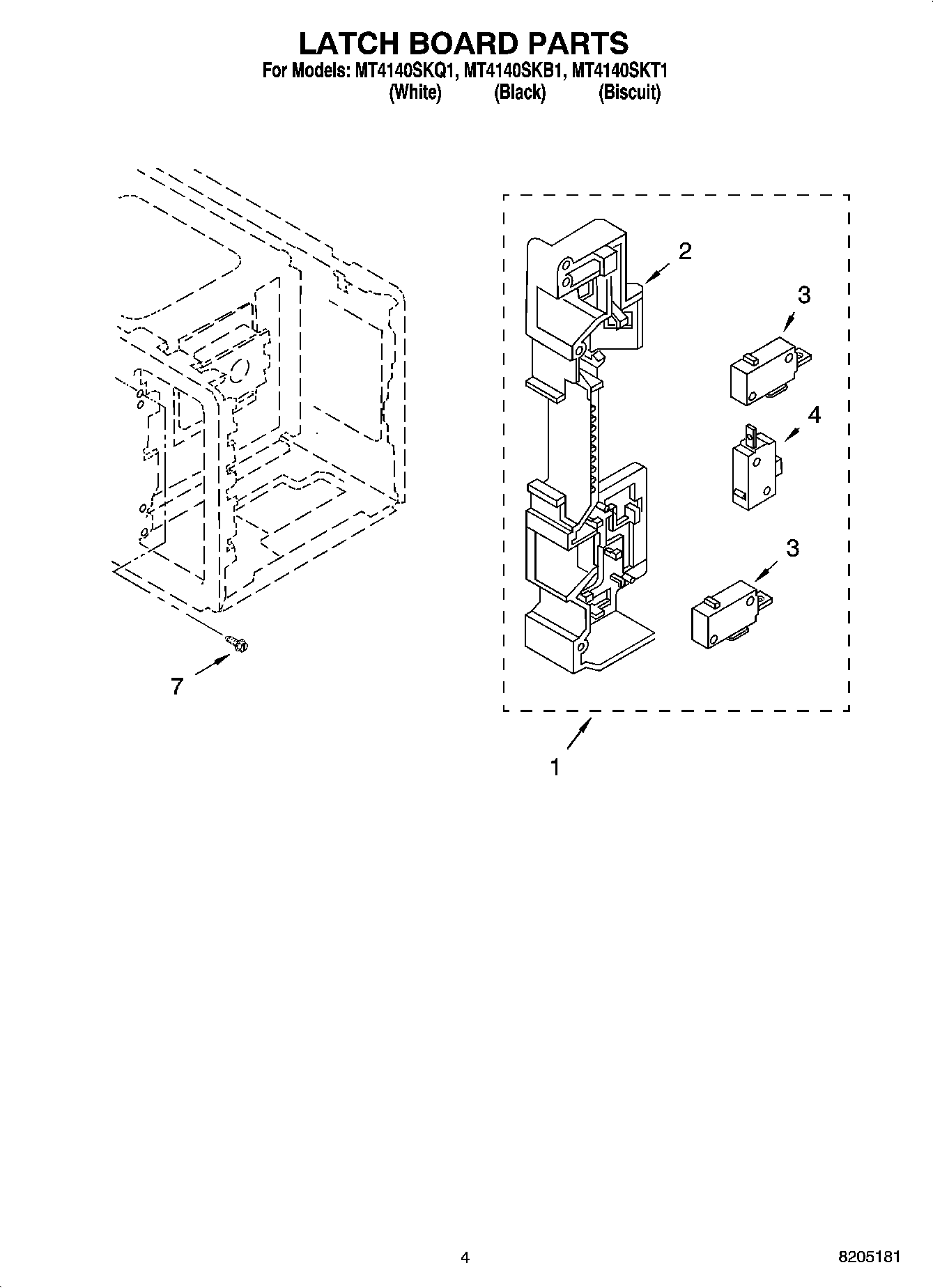 LATCH BOARD PARTS

For Models: MT4140SKQ1, MT4140SKB1, MT4140SKT1
(White) (Black) (Biscuit)

2

3

4

3

7

1

4

8205181