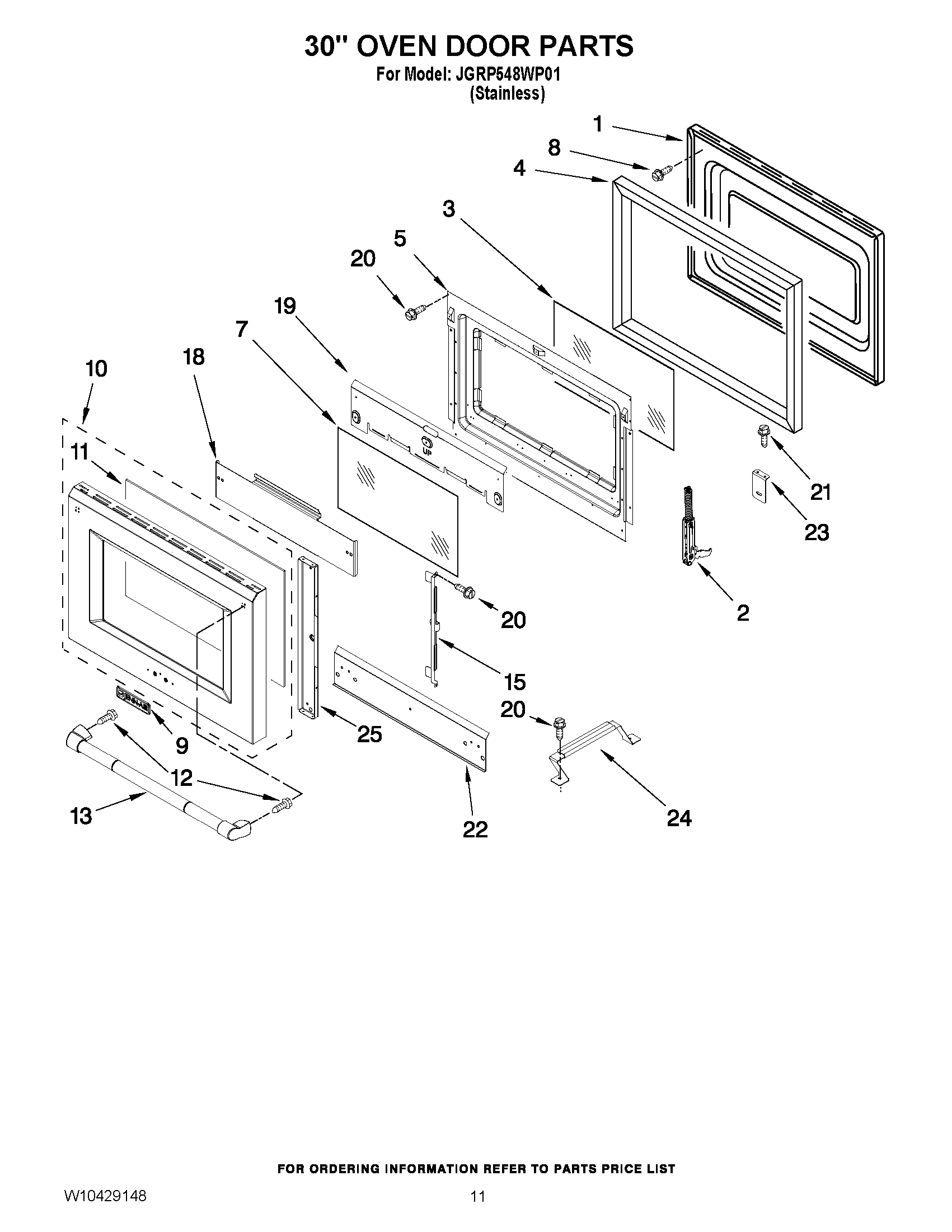 30" OVEN DOOR PARTS
For Model: JGRP548WP01
(Stainless)

1
8
4
3
5
20
19
7
18
10
11
UP
21
23
2
20
15
20
25
9
12
13
22
24

FOR ORDERING INFORMATION REFER TO PARTS PRICE LIST

W10429148
11