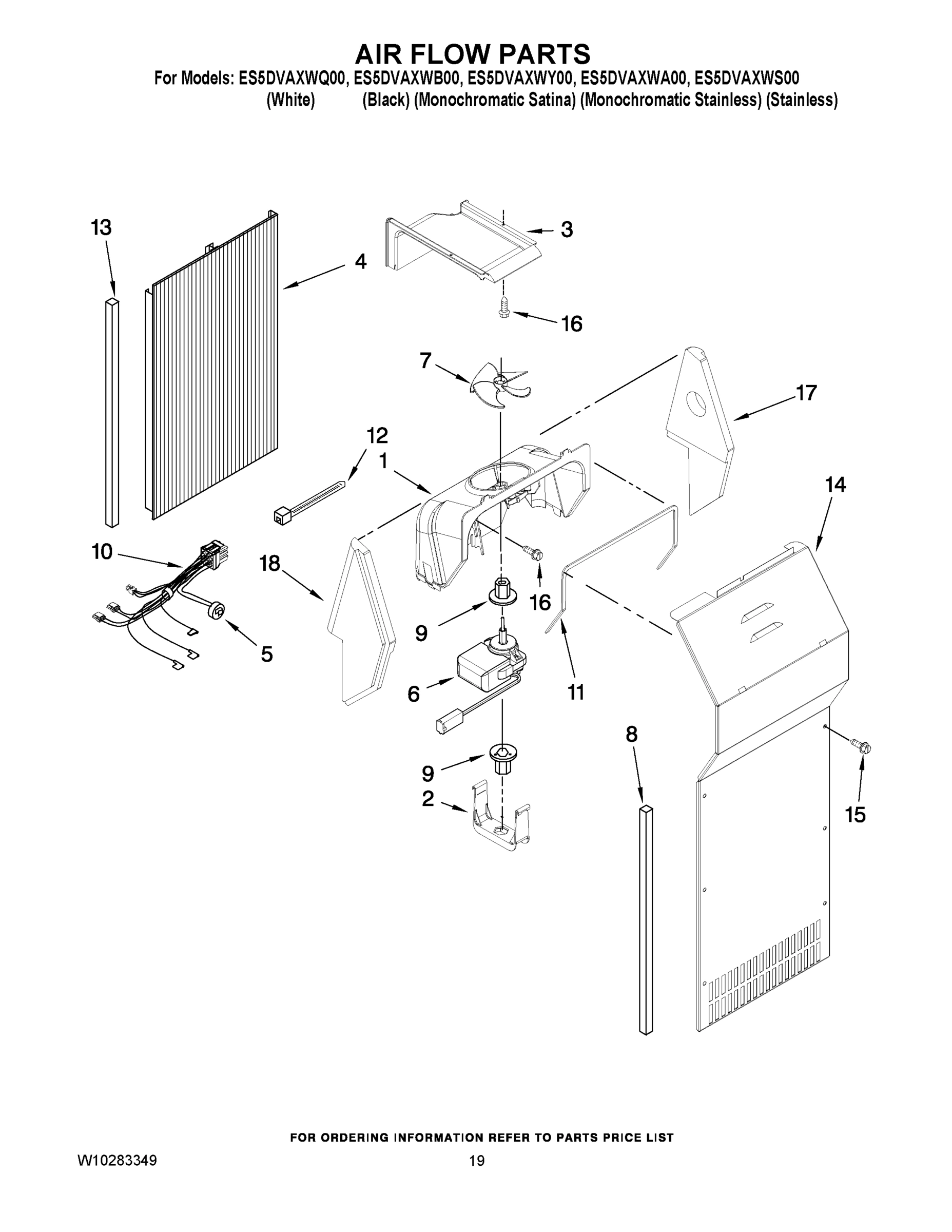 AIR FLOW PARTS

For Models: ES5DVAXWQ00, ES5DVAXWB00, ES5DVAXWY00, ES5DVAXWA00, ES5DVAXWS00
(White) (Black) (Monochromatic Satina) (Monochromatic Stainless) (Stainless)

13
4
3
16
7
17
12
1
14
10
18
16
9
5
6
11
8
9
2
15

FOR ORDERING INFORMATION REFER TO PARTS PRICE LIST

W10283349

19