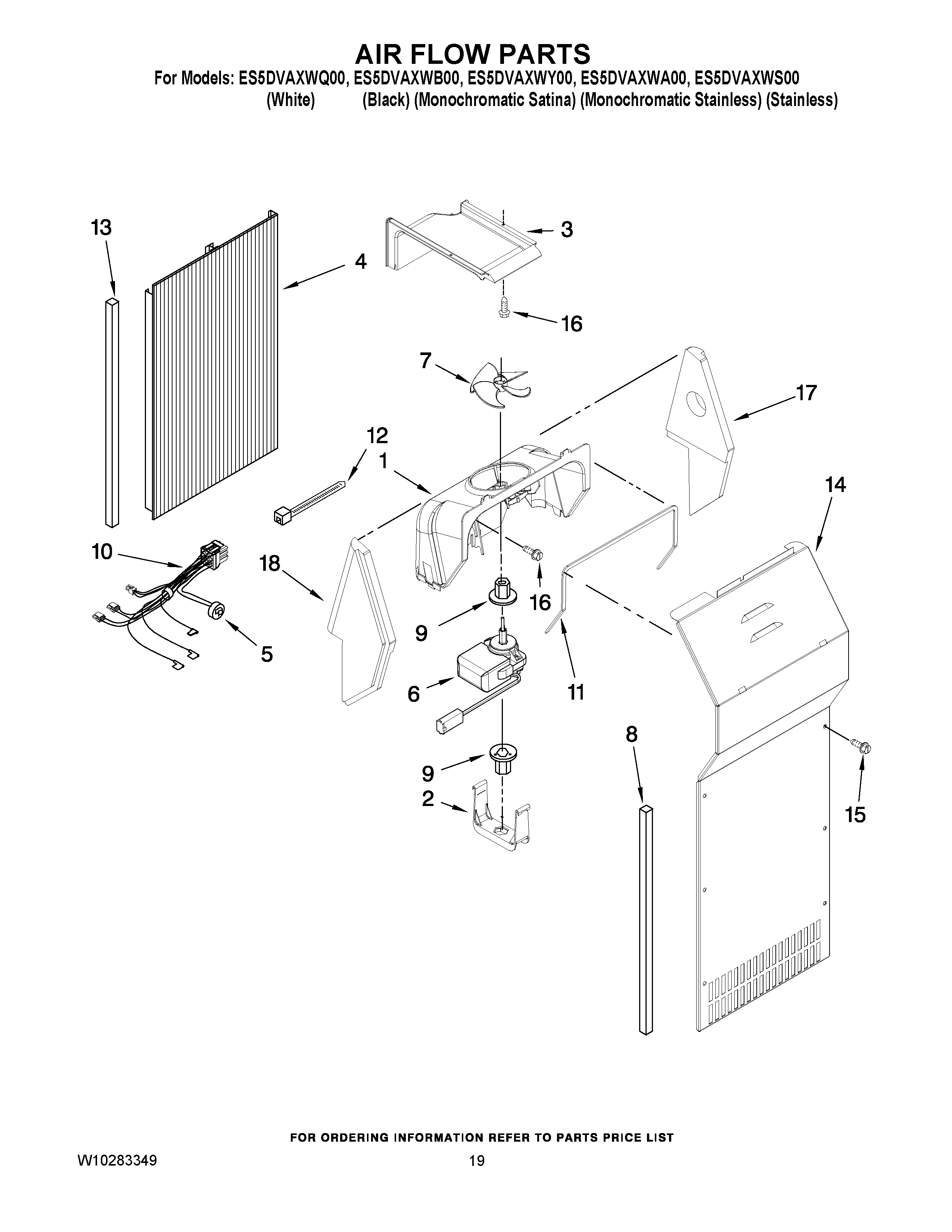 AIR FLOW PARTS

For Models: ES5DVAXWQ00, ES5DVAXWB00, ES5DVAXWY00, ES5DVAXWA00, ES5DVAXWS00
(White) (Black) (Monochromatic Satina) (Monochromatic Stainless) (Stainless)

13
4
3
16
7
17
12
1
14
10
18
16
9
5
6
11
8
9
2
15

FOR ORDERING INFORMATION REFER TO PARTS PRICE LIST

W10283349

19