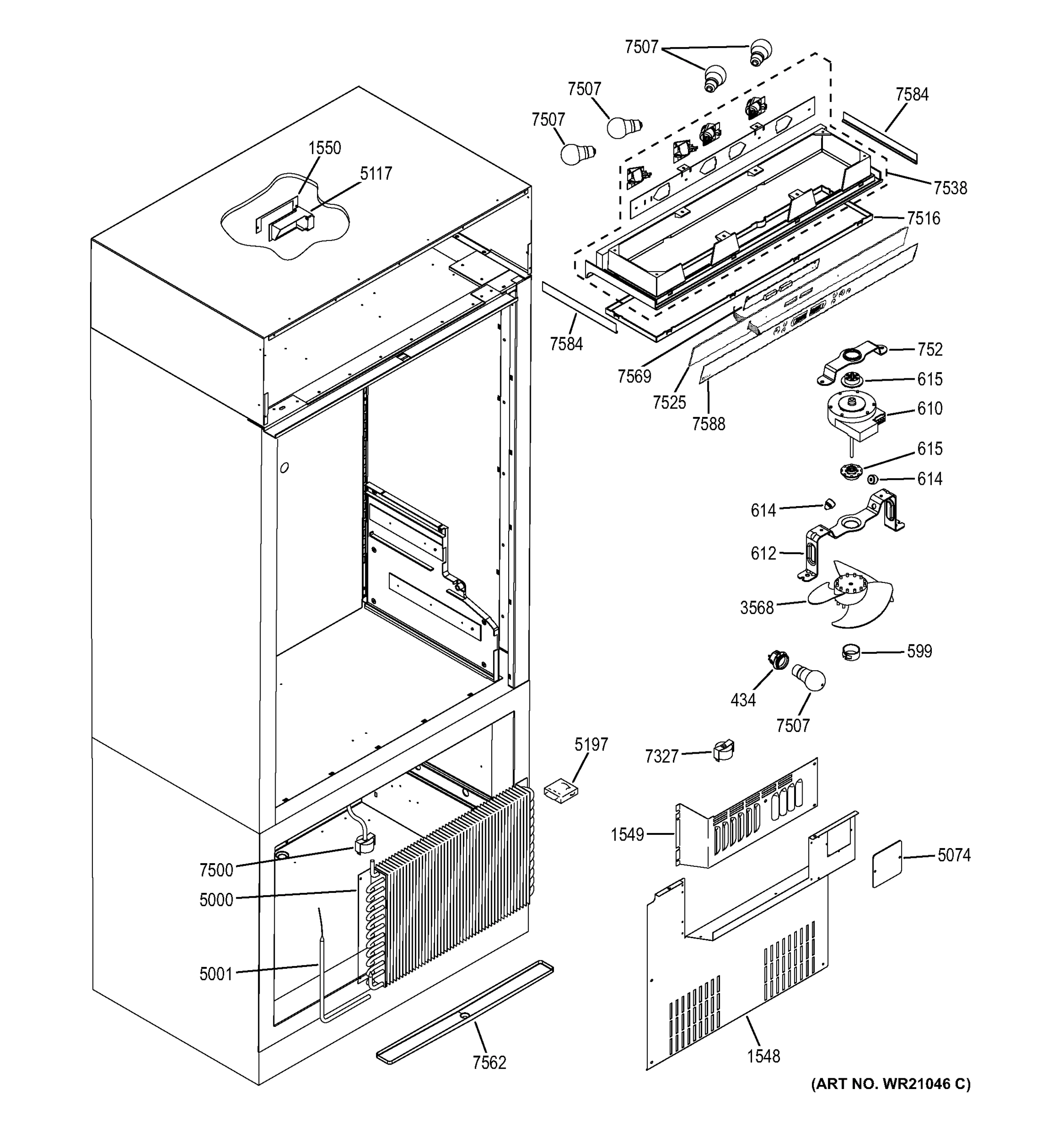 7507
7507
7507
7584
1550
5117
7538
7516
7584
7569
7525
7588
752
615
610
615
614
614
612
3568
599
434
7507
5197
7327
1549
5074
7500
5000
5001
7562
1548
(ART NO. WR21046 C)