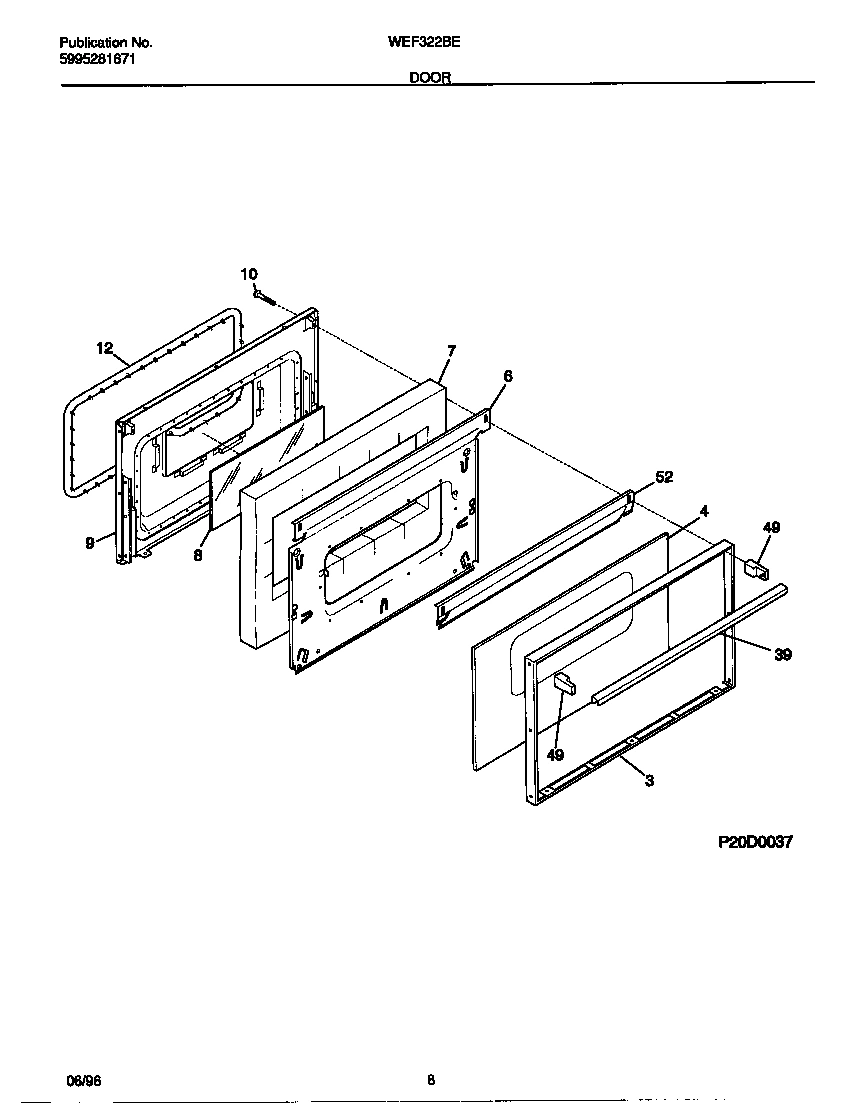 Publication No.
5995281671

WEF322BE

DOOR

10
12
7
6
52
4
49
9
8
39
49
3

P20D0037

06/96

8