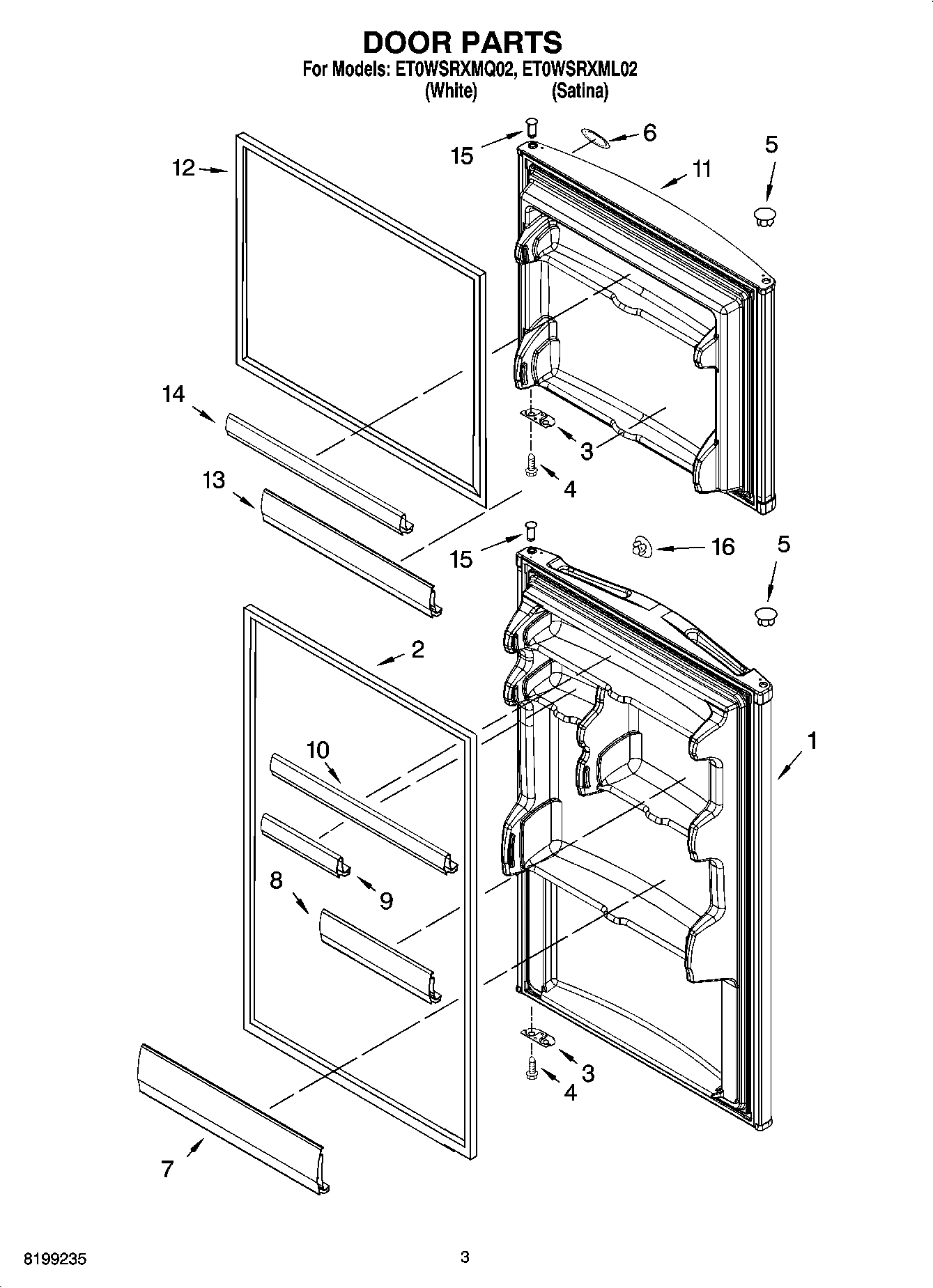 DOOR PARTS
For Models: ET0WSRXMQ02, ET0WSRXML02
(White) (Satina)

15
6
5
12
11
14
3
13
4
15
16
5
2
1
10
9
8
3
4
7

8199235
3