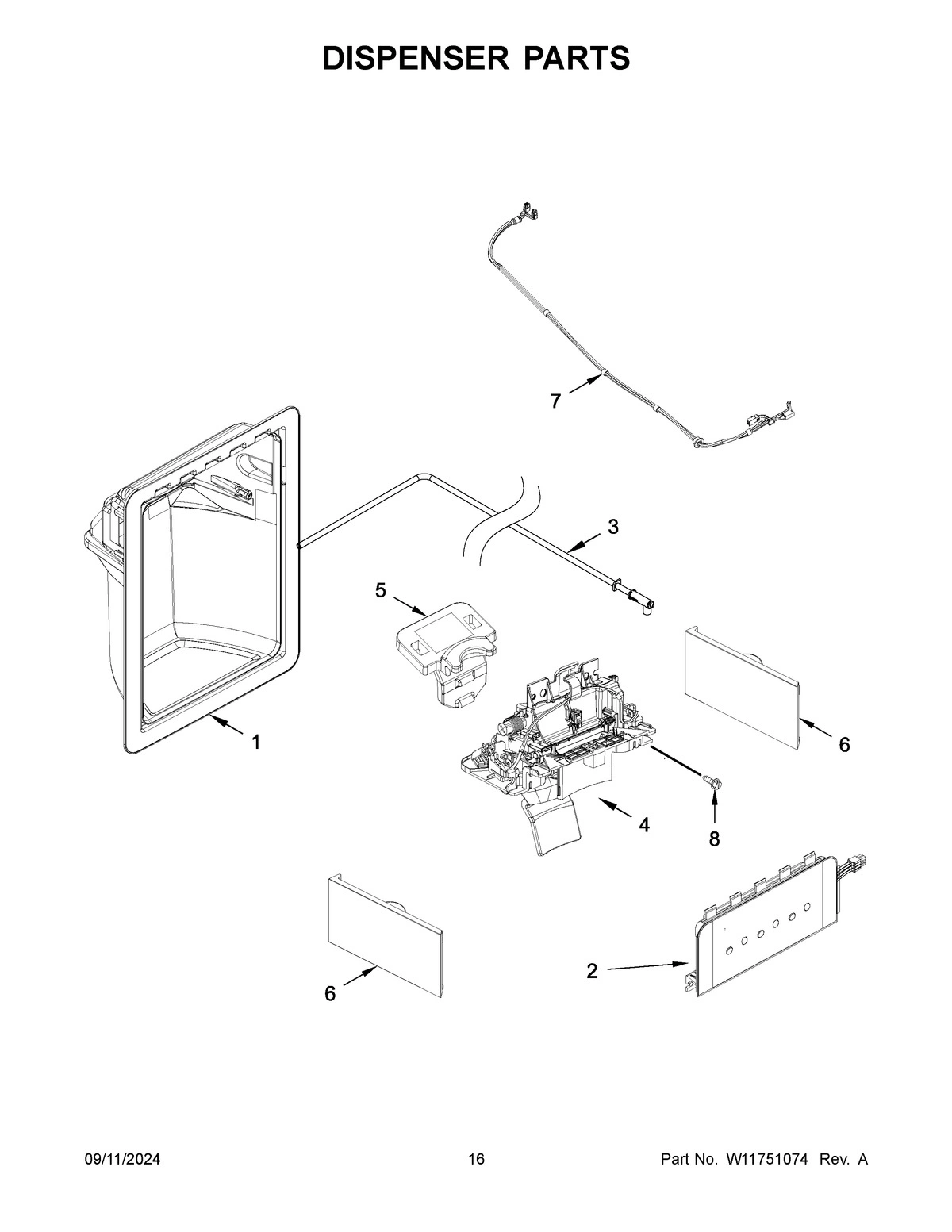 DISPENSER PARTS

7

3

5

1

6

4

8

6

2

09/11/2024

16

Part No. W11751074 Rev. A