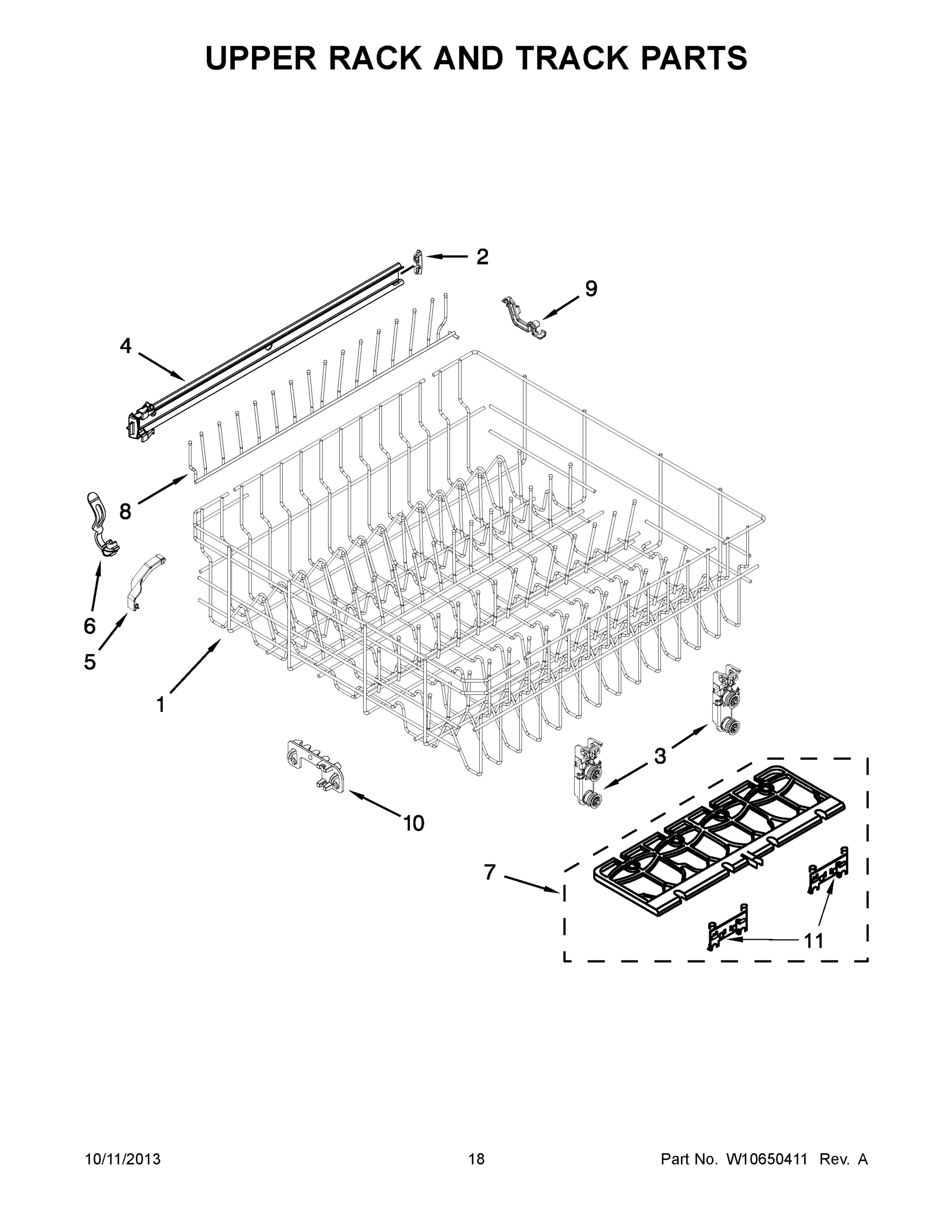 UPPER RACK AND TRACK PARTS

2

9

4

8

6

5

1

3

10

7

11

10/11/2013

18

Part No. W10650411 Rev. A