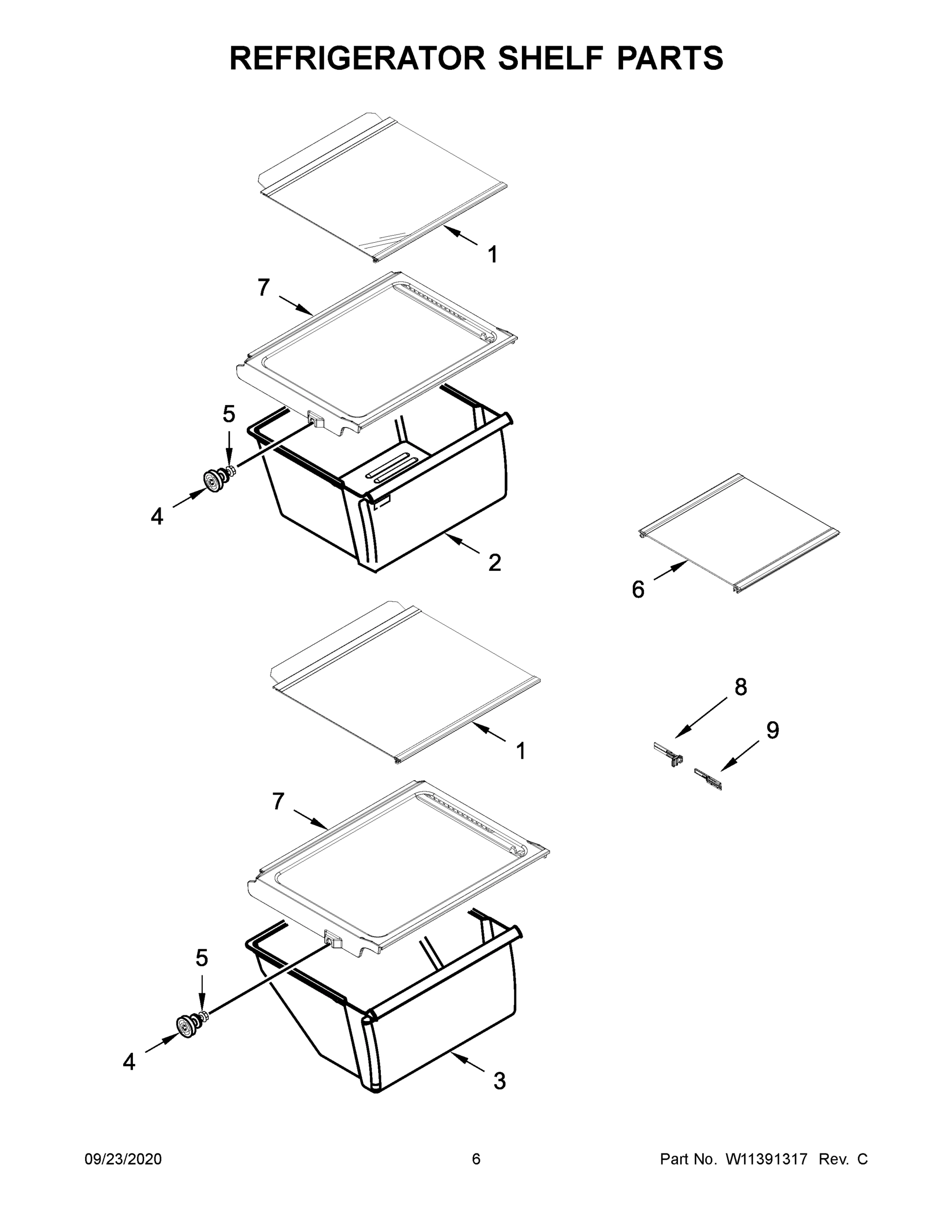 REFRIGERATOR SHELF PARTS

1

7

5

4

2

6

1

8

9

7

5

4

3

09/23/2020

6

Part No. W11391317 Rev. C