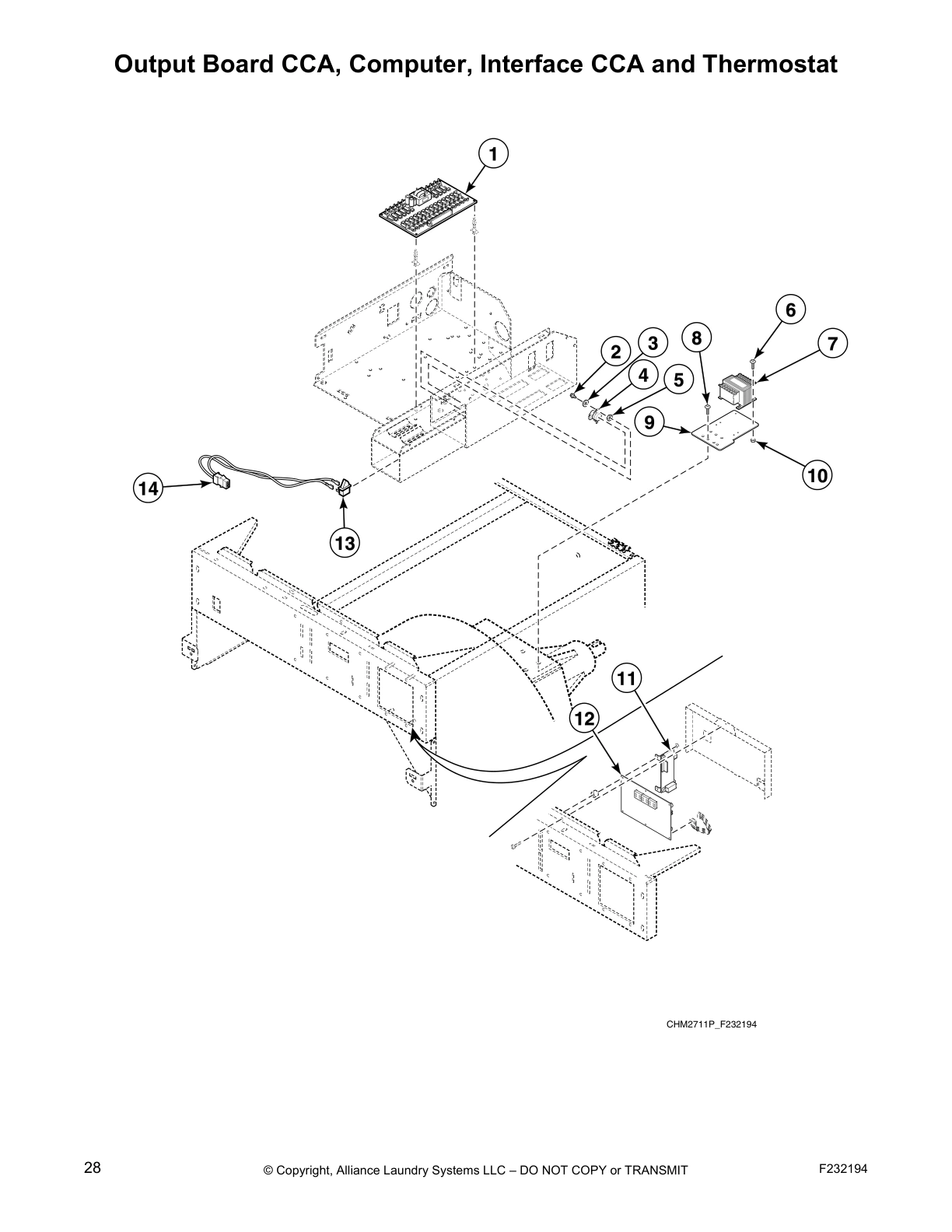 Output Board CCA, Computer, Interface CCA and Thermostat

1

6

2 3 8 7

4 5

9

10

14

13

11

12

CHM2711P_F232194

28 © Copyright, Alliance Laundry Systems LLC – DO NOT COPY or TRANSMIT F232194