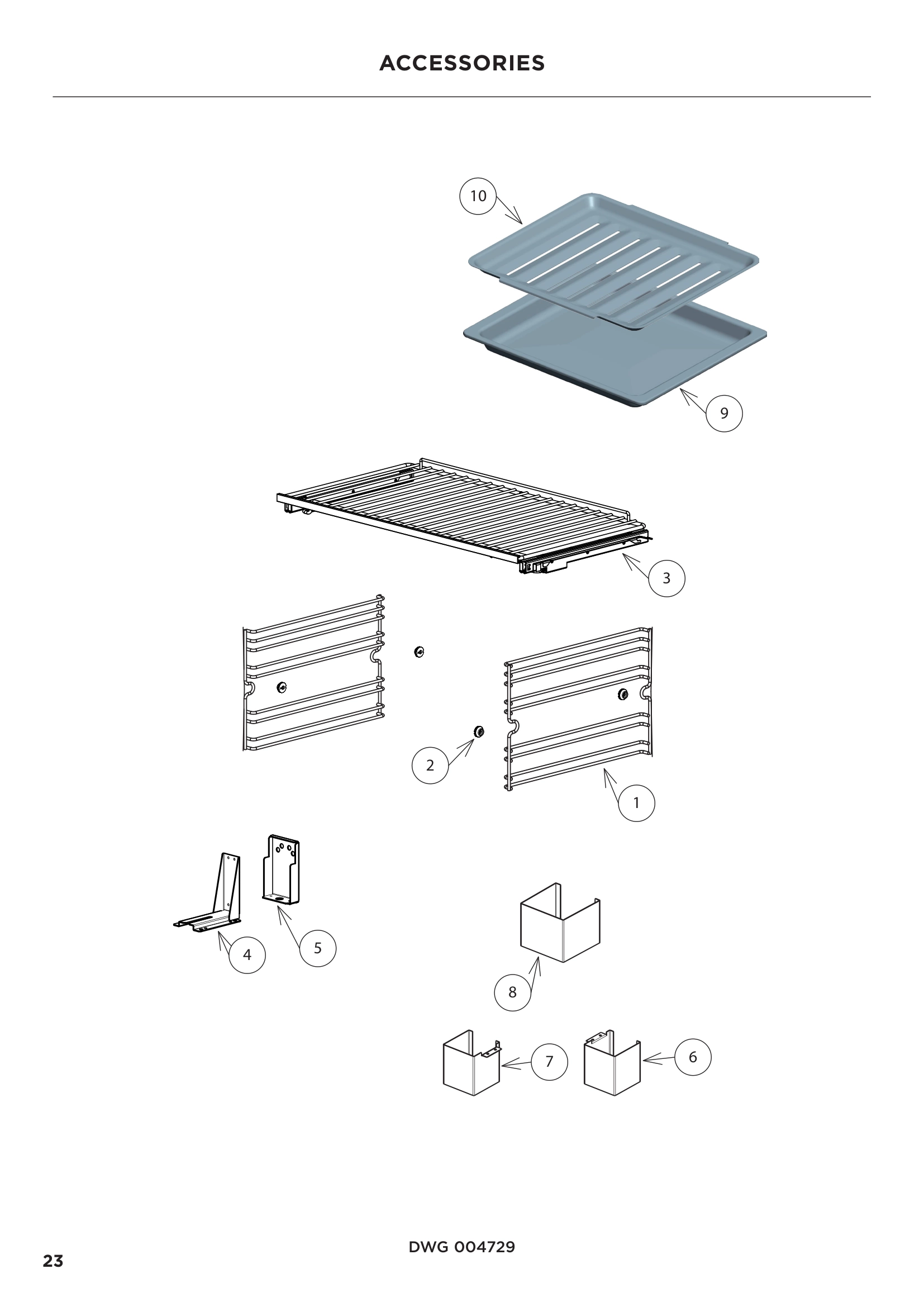 ACCESSORIES

10

9

3

2

1

4

5

8

7

6

DWG 004729

23