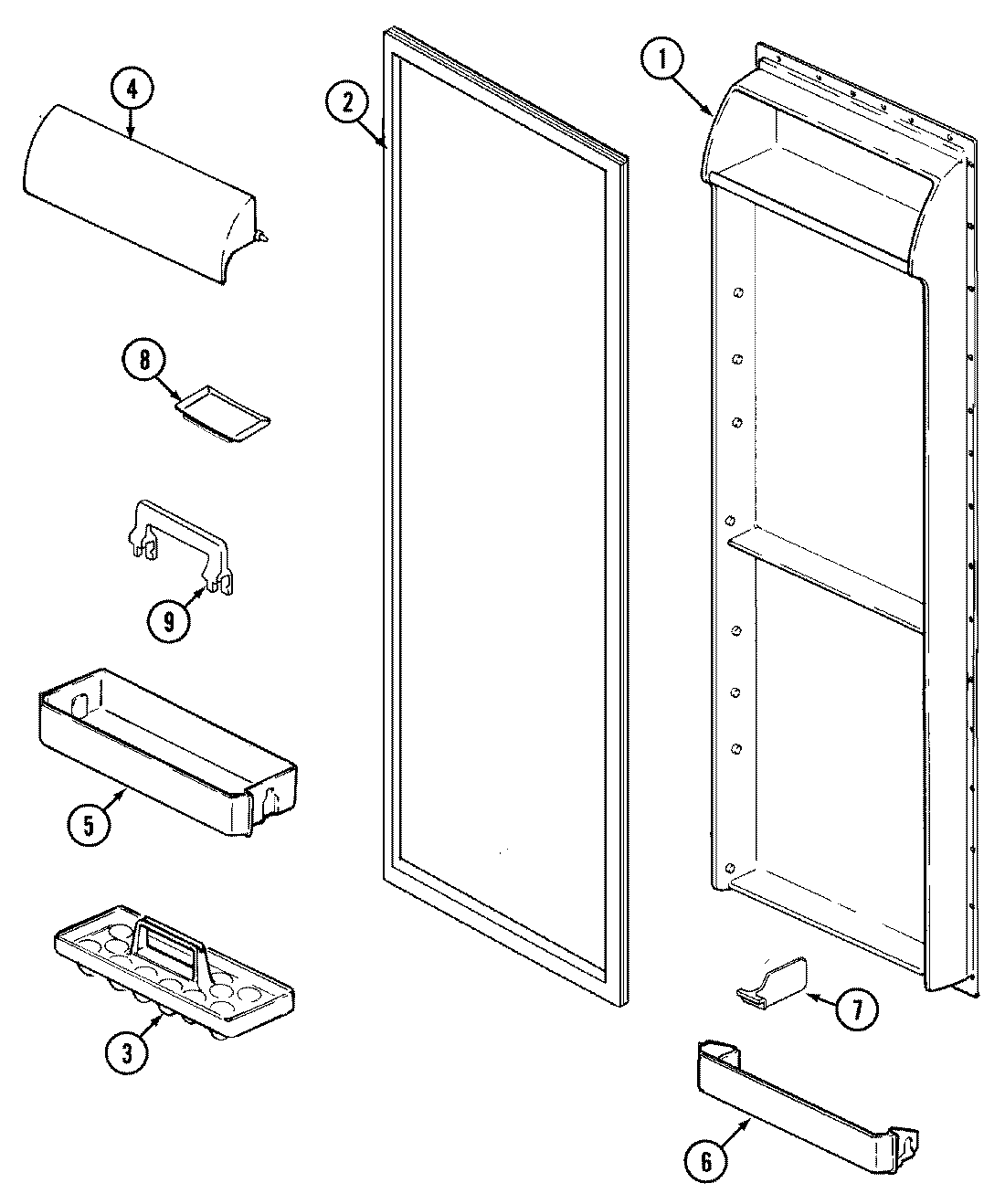 4
2
1
8
9
5
3
7
6