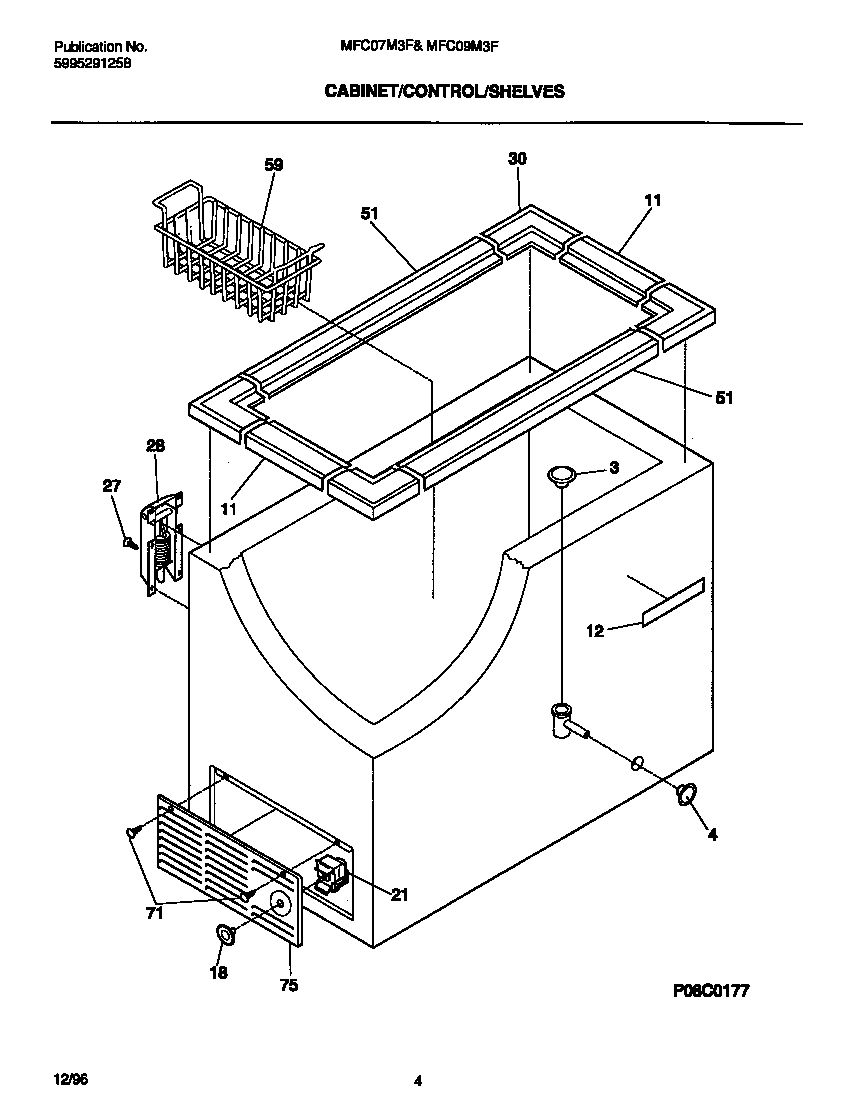 Publication No.
5995291258

MFC07M3F& MFC09M3F

CABINET/CONTROL/SHELVES

59
30
51
11
51
28
27
11
3
12
4
21
71
18
75

P08C0177

12/96

4