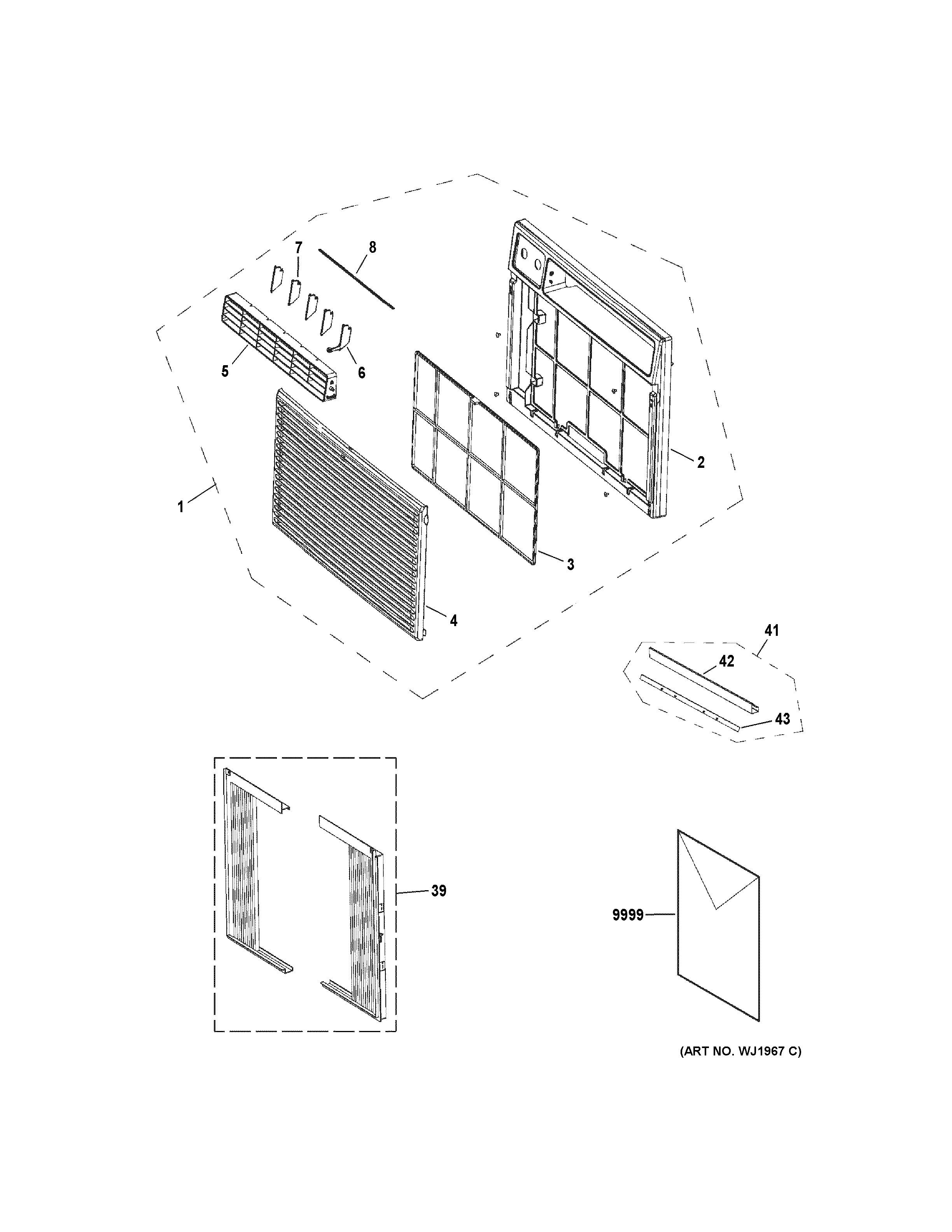 7
8
5
6
2
1
3
4
41
42
43
39
9999
(ART NO. WJ1967 C)