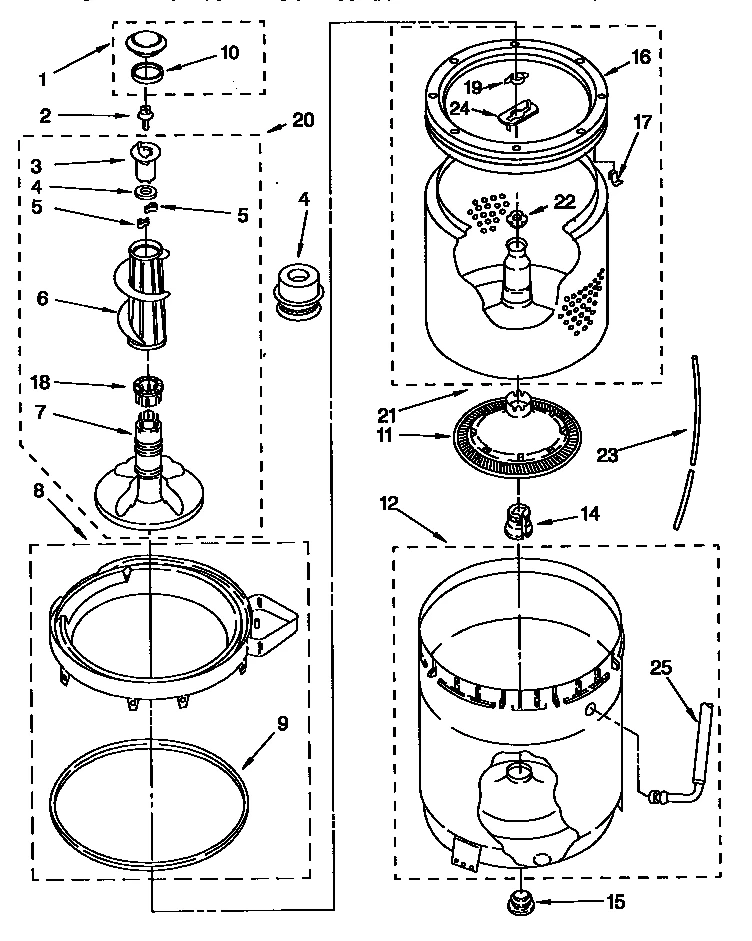 1
10
2
20
3
4
5
5
4
6
18
7
8
9
16
19
24
17
22
21
11
23
12
14
25
15