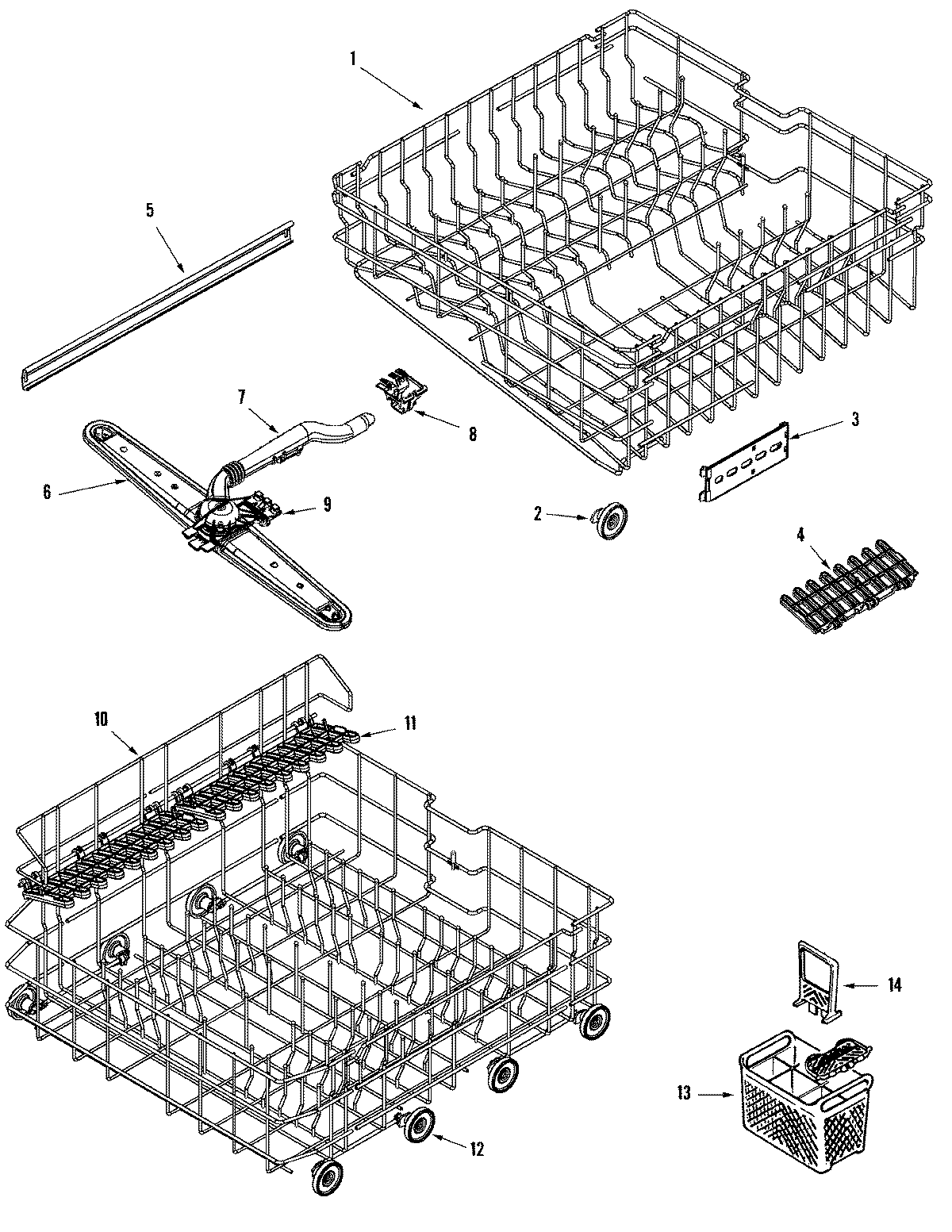 1
5
7
8
3
6
9
2
4
10
11
14
13
12