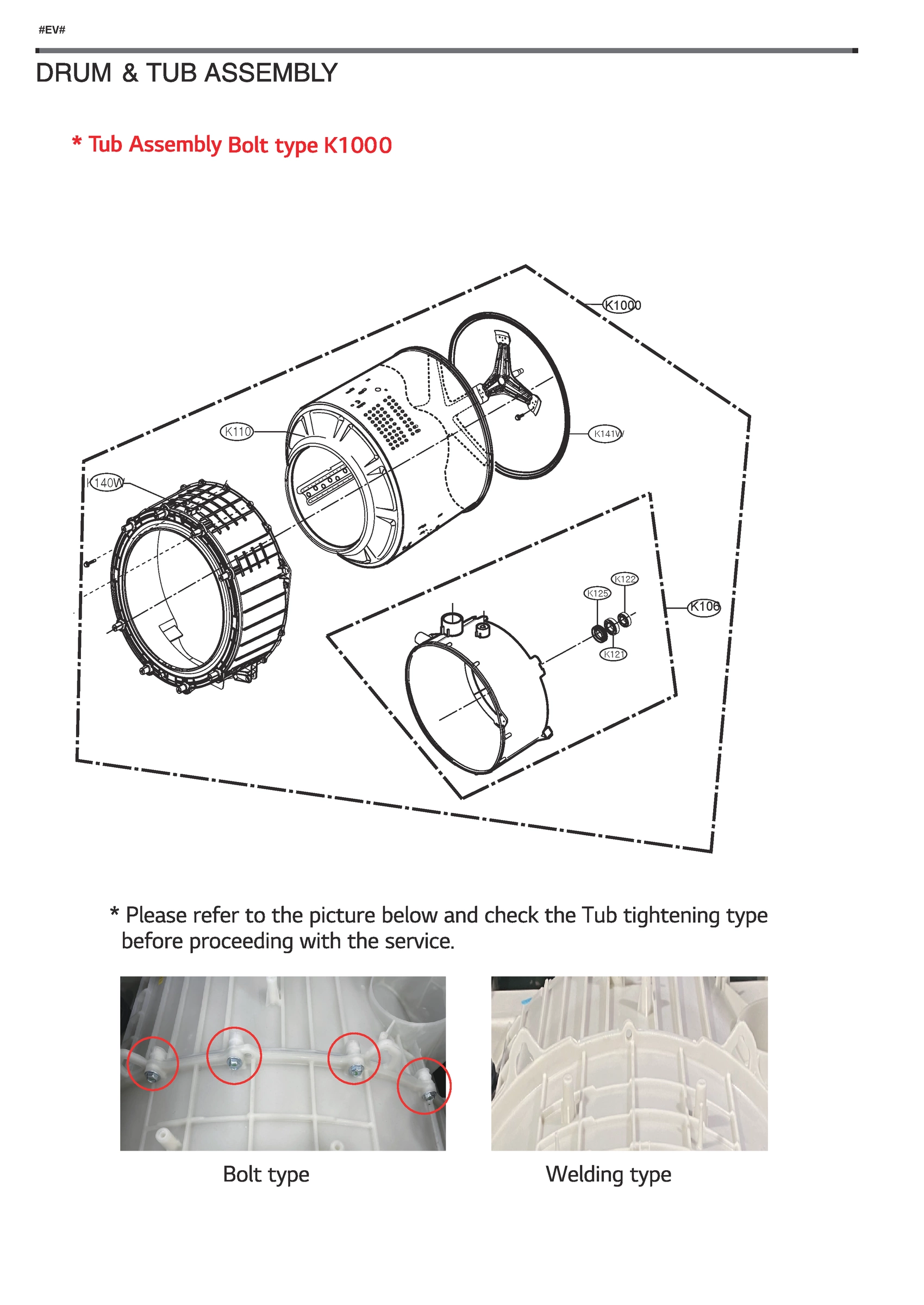 #EV#

DRUM & TUB ASSEMBLY

* Tub Assembly Bolt type K1000

K1000

K110

K141W

K140W

K122

K125

K106

K121

* Please refer to the picture below and check the Tub tightening type before proceeding with the service.

Bolt type

Welding type