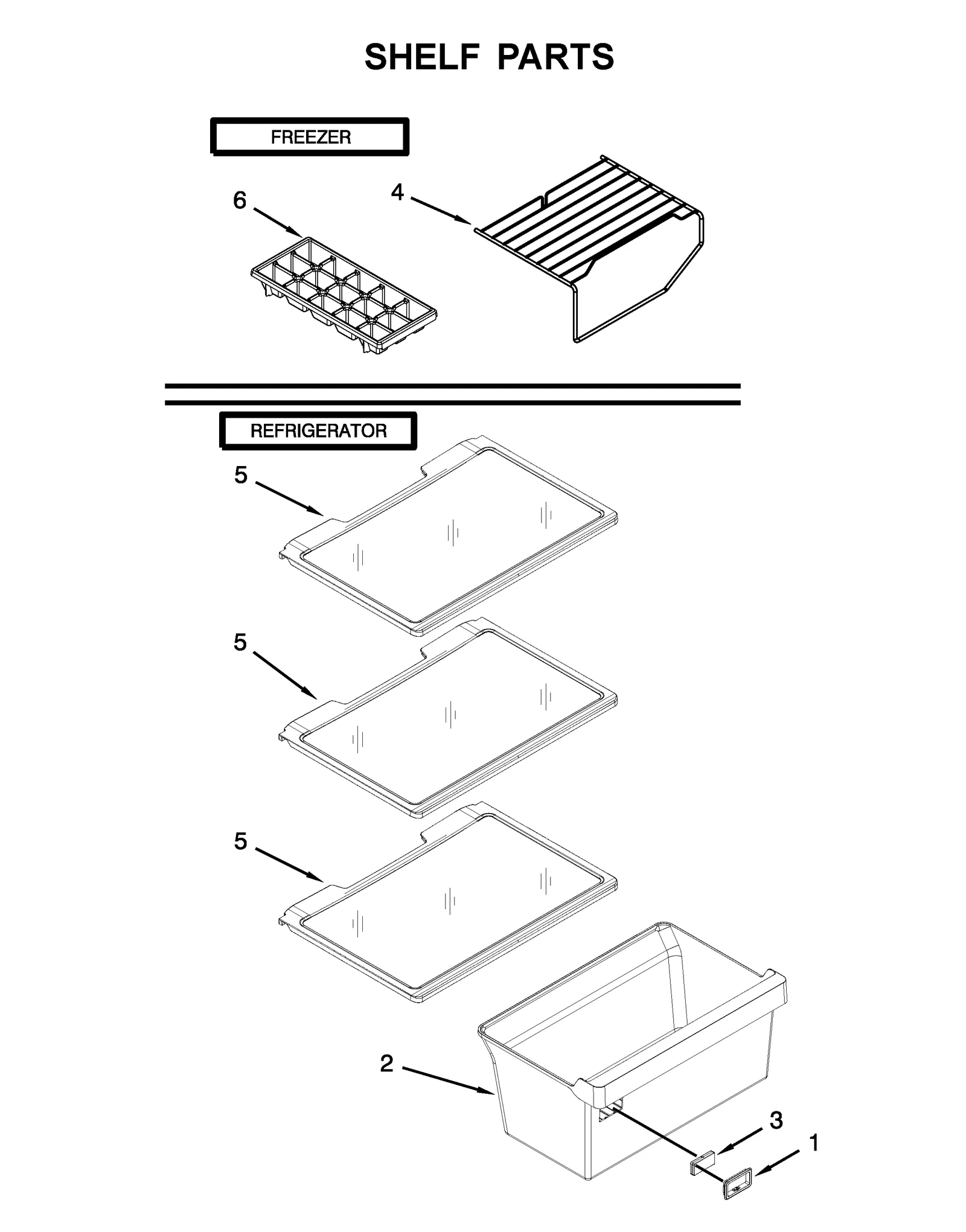 SHELF PARTS

FREEZER

6

4

REFRIGERATOR

5

5

5

2

3

1