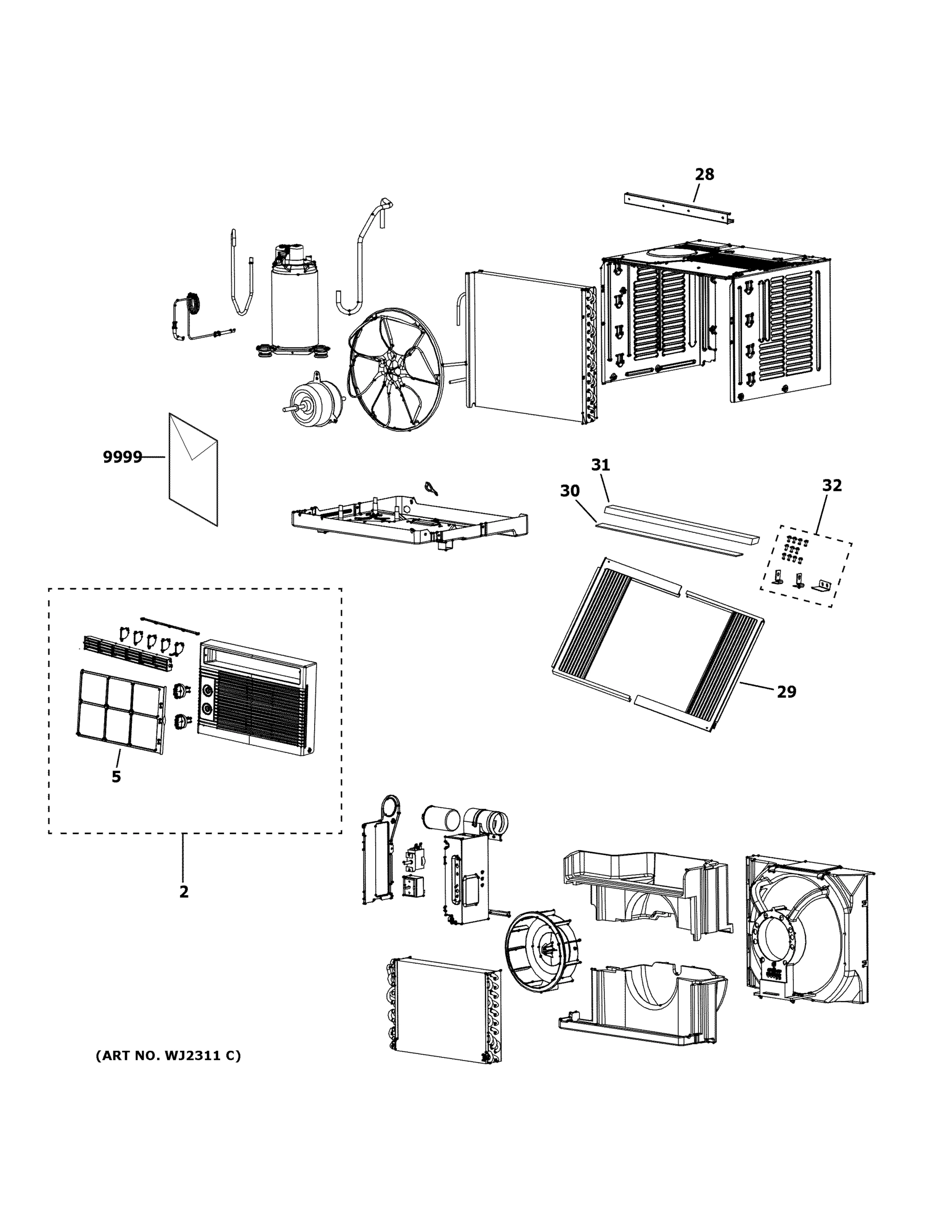 28

9999

31

30

32

29

5

2

(ART NO. WJ2311 C)