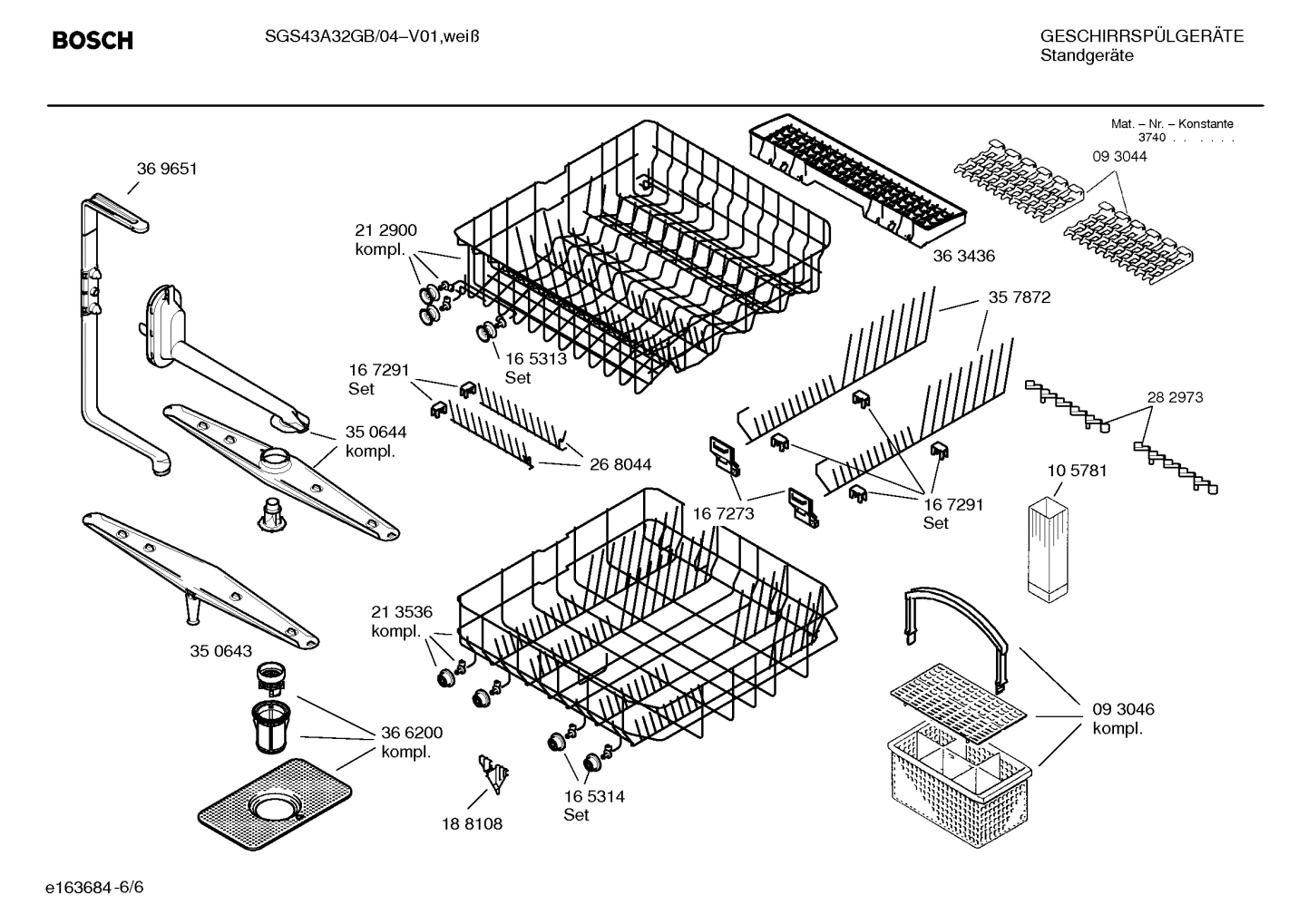 BOSCH

SGS43A32GB/04–V01,weiß

GESCHIRRSPÜLGERÄTE
Standgeräte

Mat. – Nr. – Konstante
3740 . . . . . .

36 9651

21 2900
kompl.

36 3436

09 3044

35 7872

16 5313
Set

16 7291
Set

28 2973

35 0644
kompl.

26 8044

10 5781

16 7273

16 7291
Set

21 3536
kompl.

35 0643

36 6200
kompl.

09 3046
kompl.

16 5314
Set

18 8108

e163684-6/6