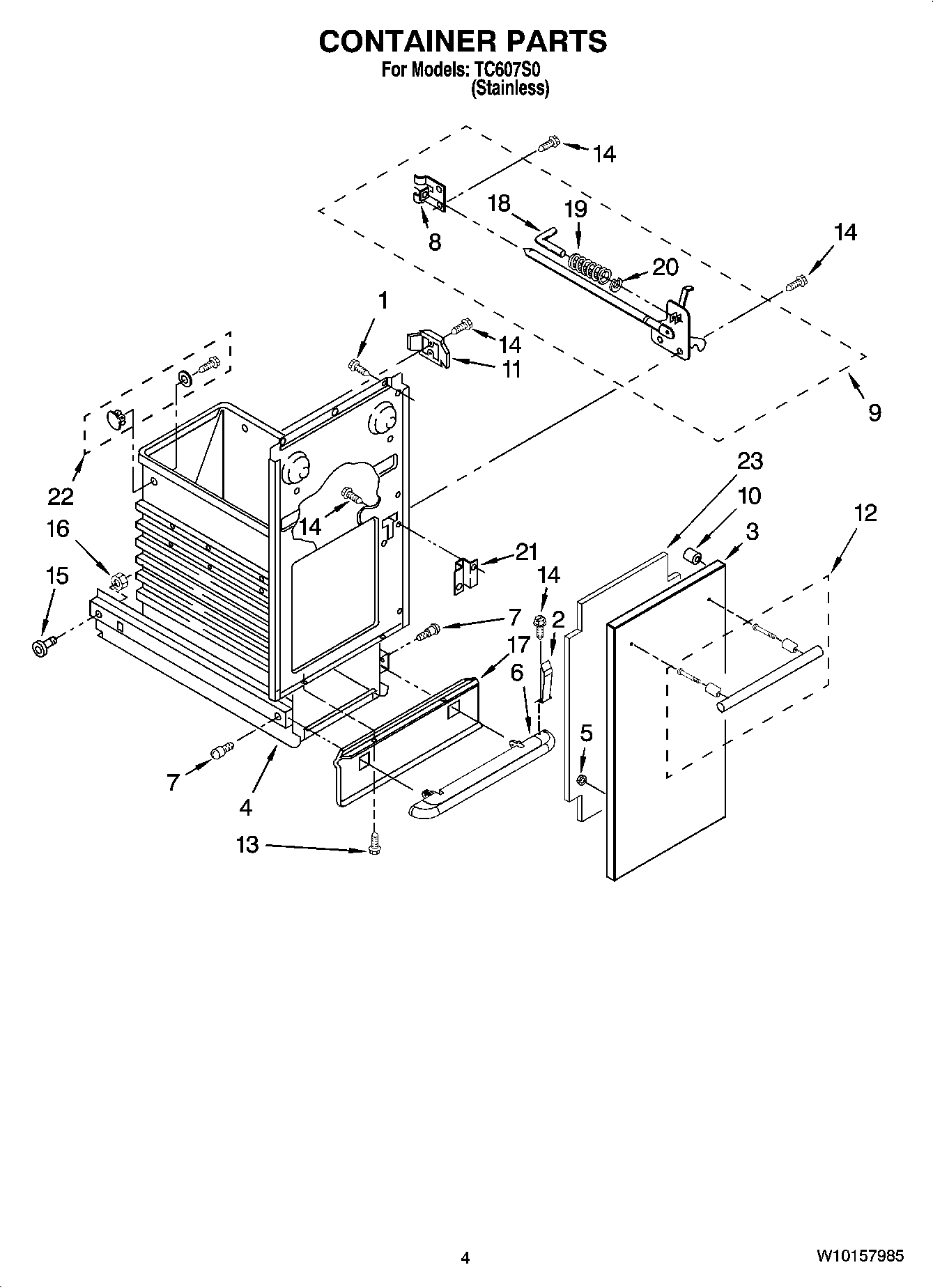 CONTAINER PARTS
For Models: TC607S0
(Stainless)

14
18
19
8
14
20
1
14
11
9
22
23
10
3
12
16
14
21
15
14
7
2
17
6
5
7
4
13

4
W10157985