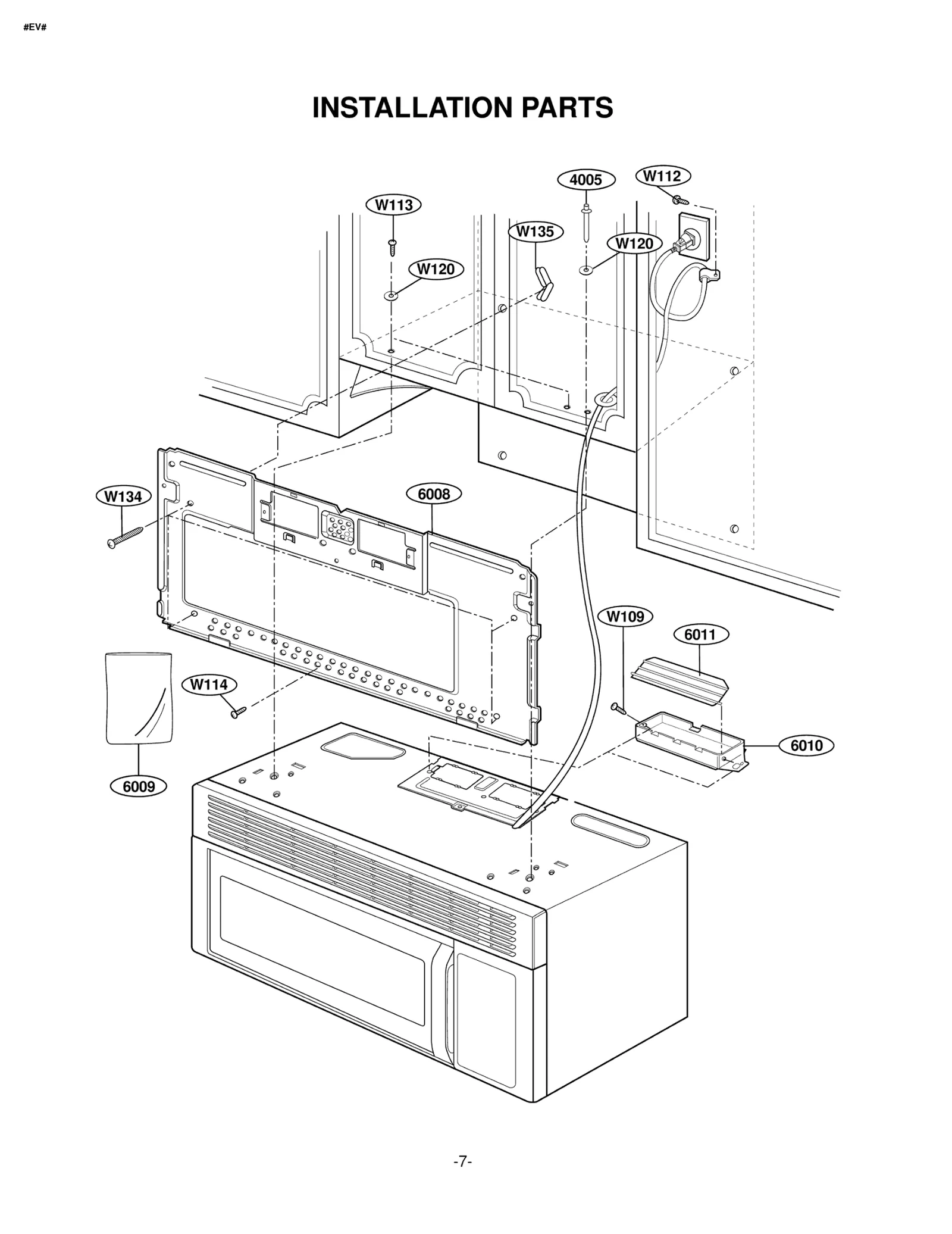 #EV#

INSTALLATION PARTS

4005
W112
W113
W135
W120
W120
W134
6008
W109
6011
W114
6010
6009

-7-