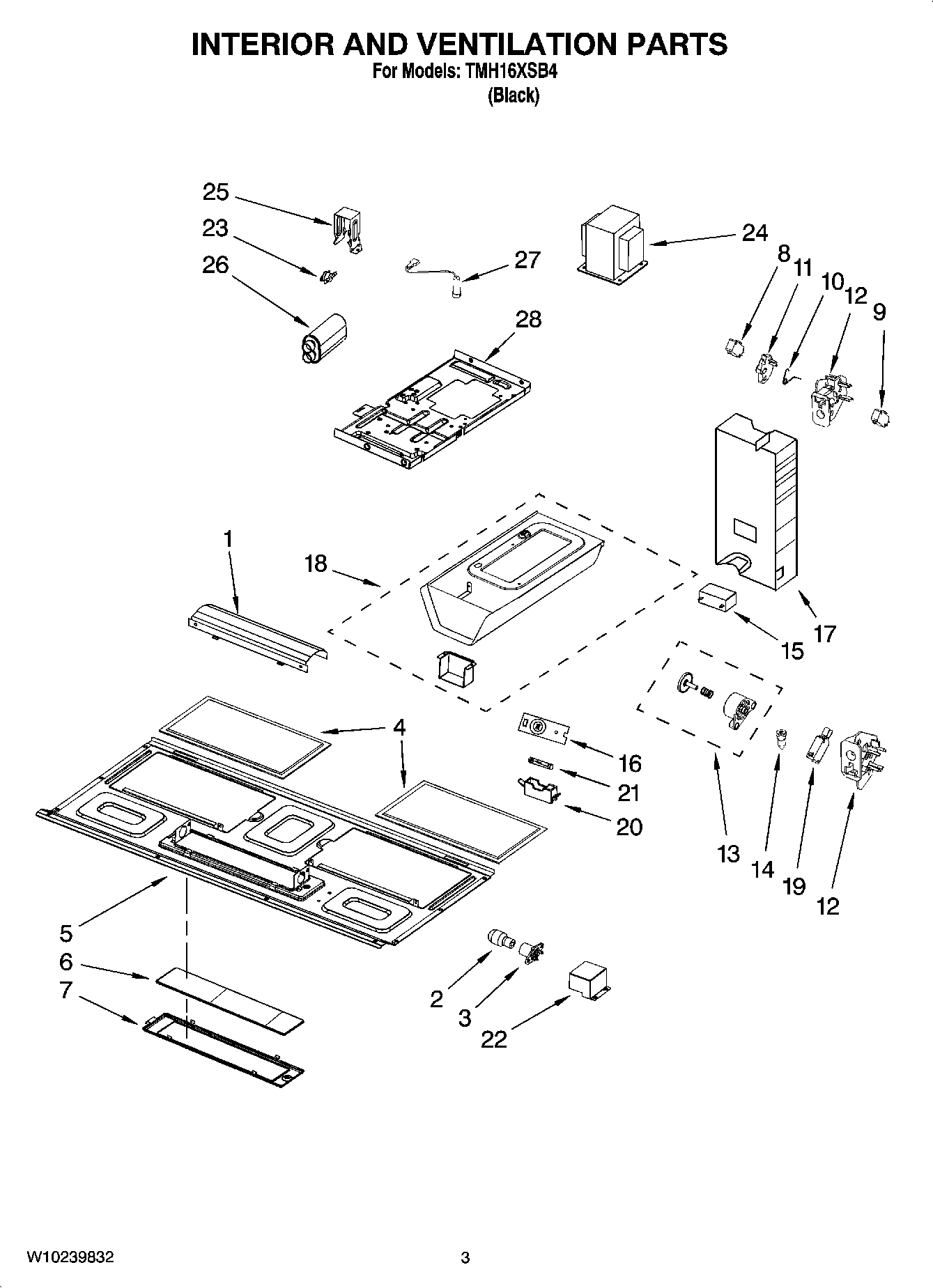 INTERIOR AND VENTILATION PARTS
For Models: TMH16XSB4
(Black)

25
23
26
27
24
8
11
10
12
9
28
1
18
17
15
4
16
21
20
13
14
19
12
5
6
7
2
3
22

W10239832
3