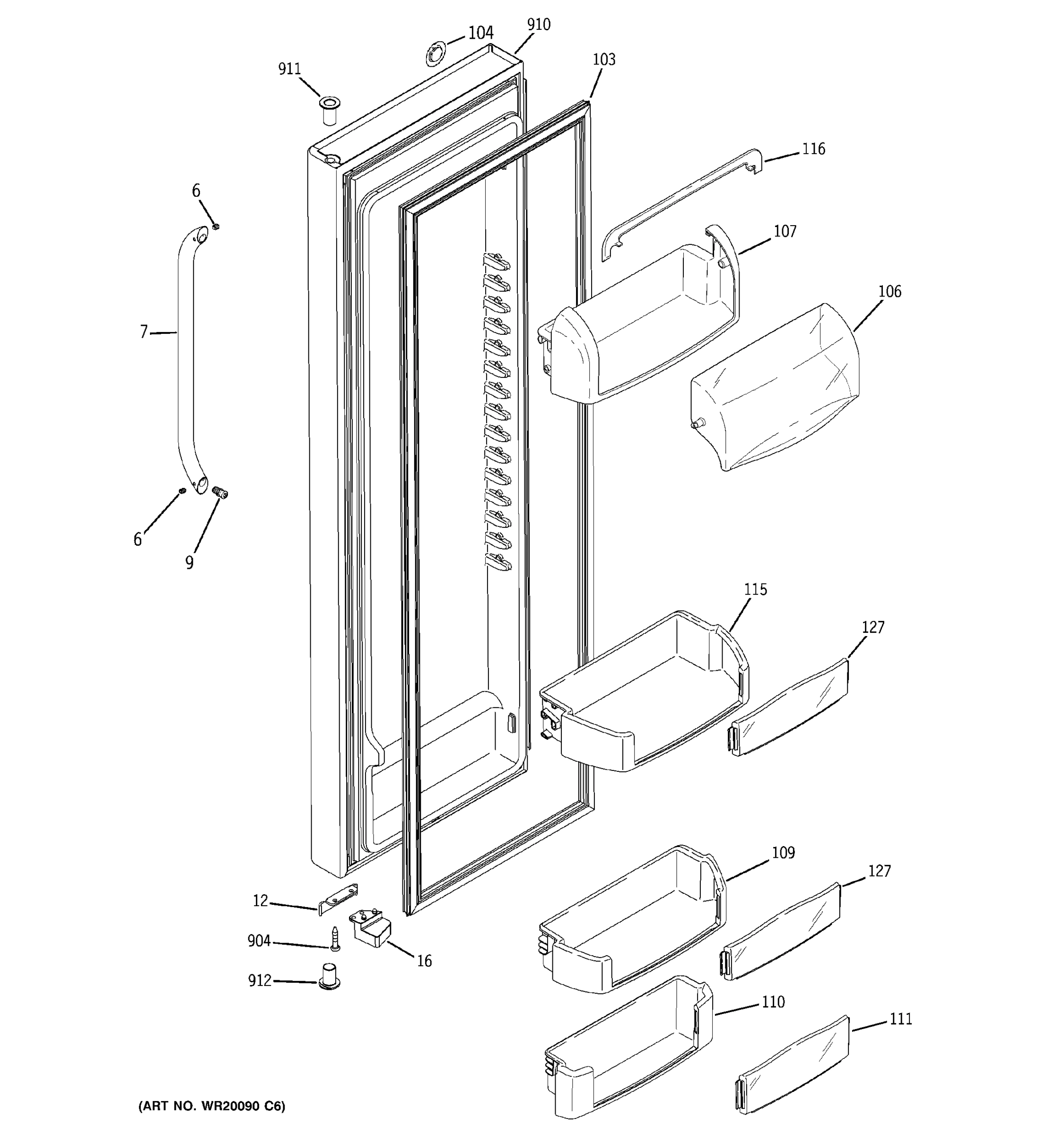 104
910
911
103
116
6
107
106
7
6
9
115
127
109
127
12
904
16
912
110
111
(ART NO. WR20090 C6)