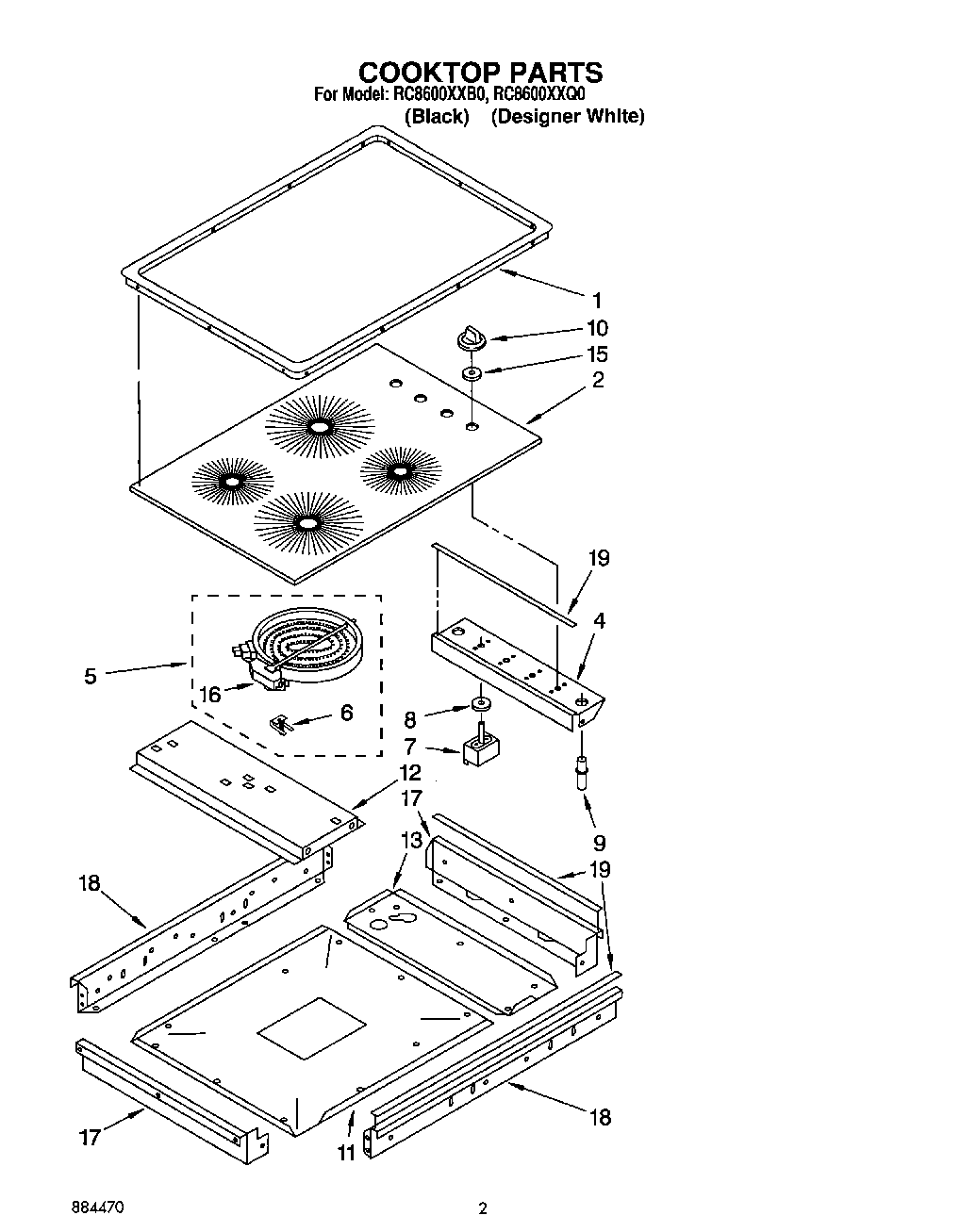 COOKTOP PARTS
For Model: RC8600XXB0, RC8600XXQ0
(Black) (Designer White)

1
10
15
2
19
4
5
16
6
8
7
12
17
9
13
19
18
18
17
11

884470
2