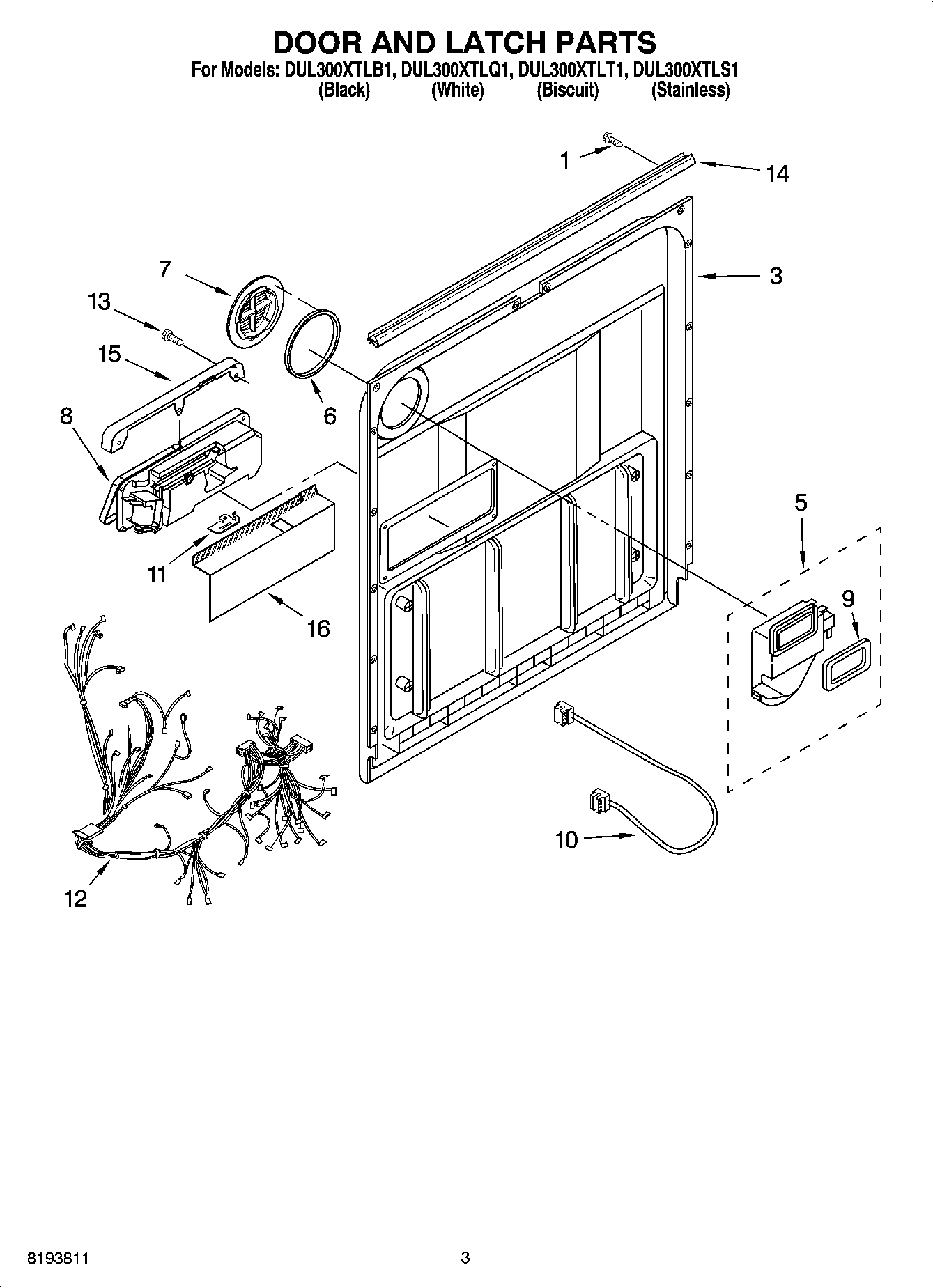 DOOR AND LATCH PARTS

For Models: DUL300XTLB1, DUL300XTLQ1, DUL300XTLT1, DUL300XTLS1
(Black) (White) (Biscuit) (Stainless)

1
14
3
7
13
15
6
8
5
9
11
16
10
12

8193811
3