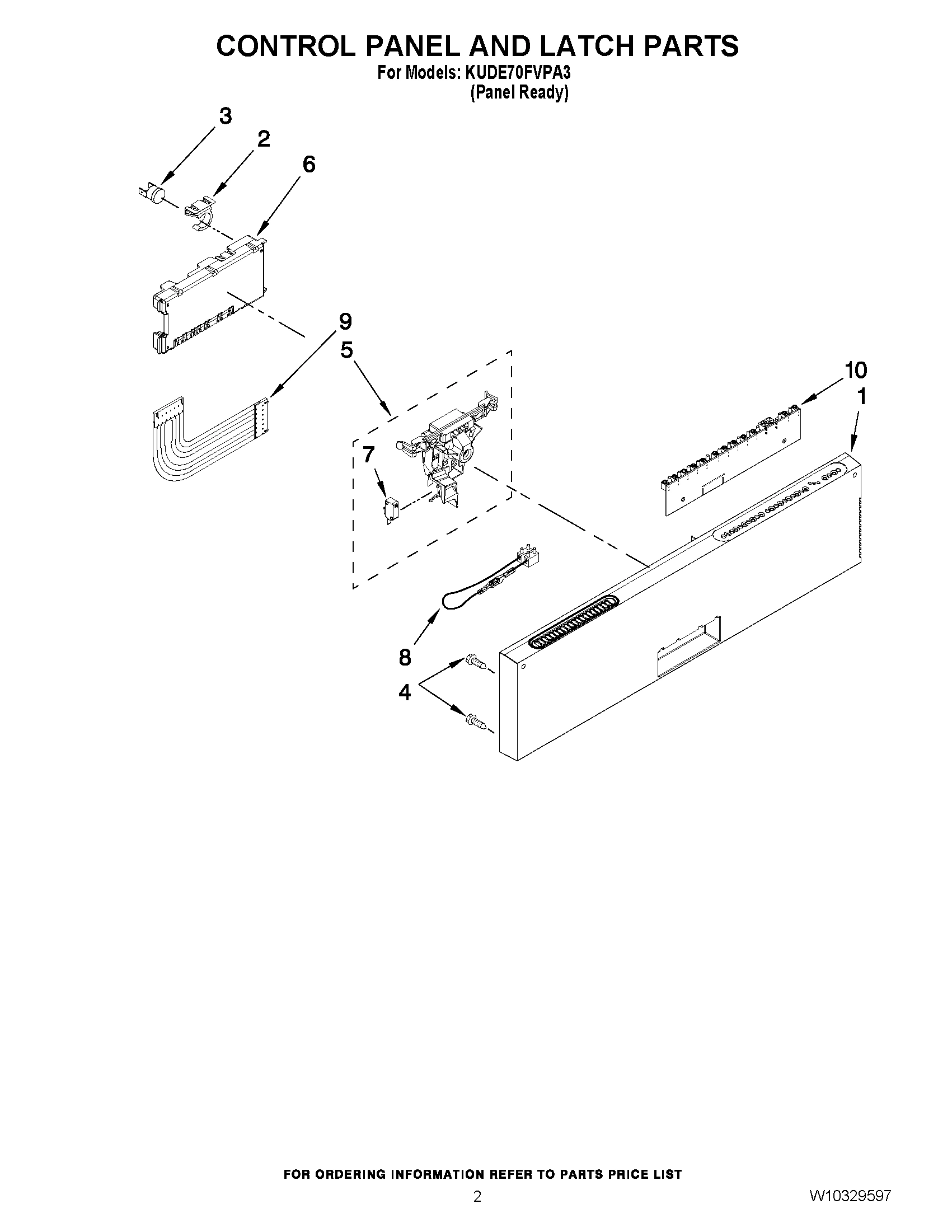 CONTROL PANEL AND LATCH PARTS
For Models: KUDE70FVPA3
(Panel Ready)

3
2
6
9
5
10
1
7
8
4

FOR ORDERING INFORMATION REFER TO PARTS PRICE LIST

2

W10329597