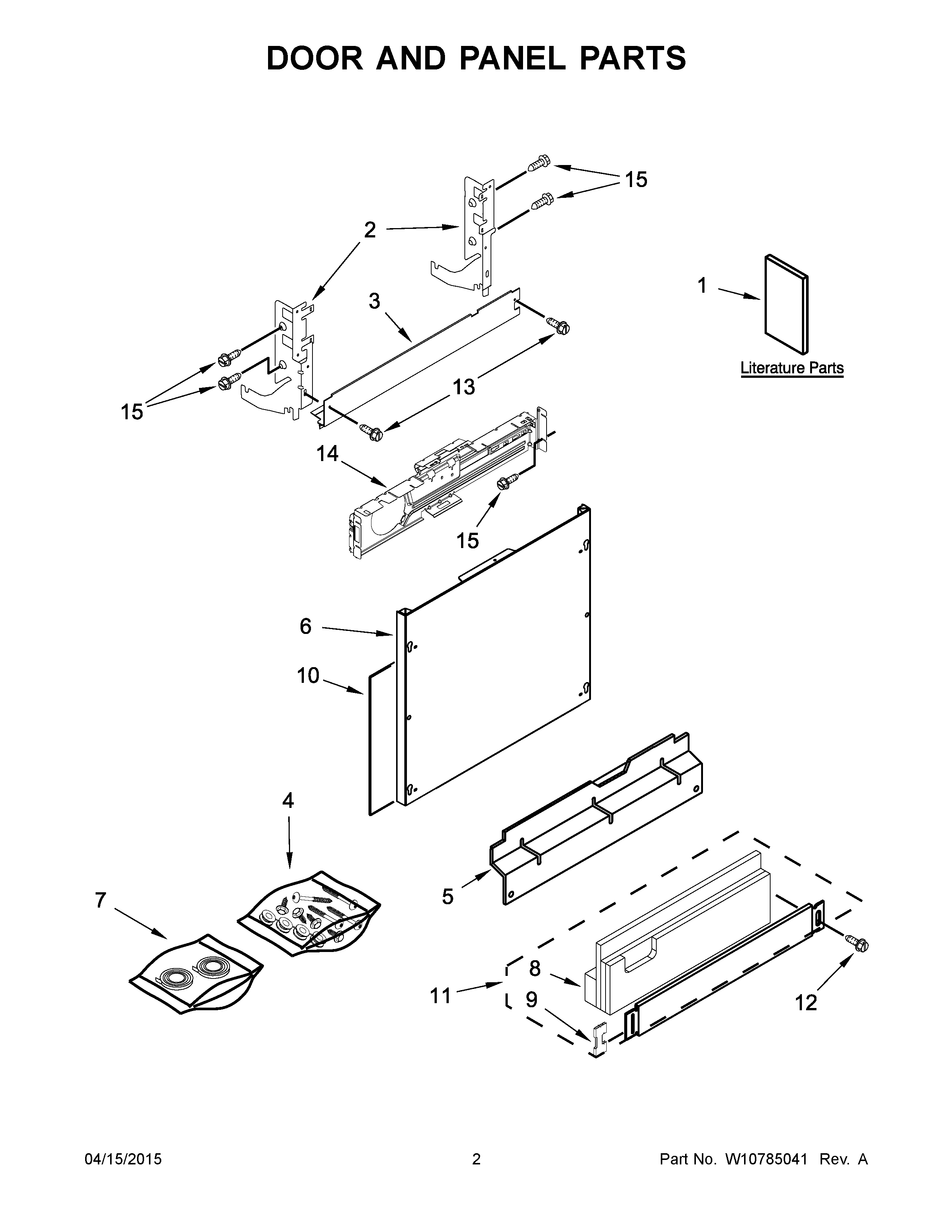 DOOR AND PANEL PARTS

15

2

1

3

Literature Parts

13

15

14

15

6

10

4

7

5

8

11

9

12

04/15/2015

2

Part No. W10785041 Rev. A