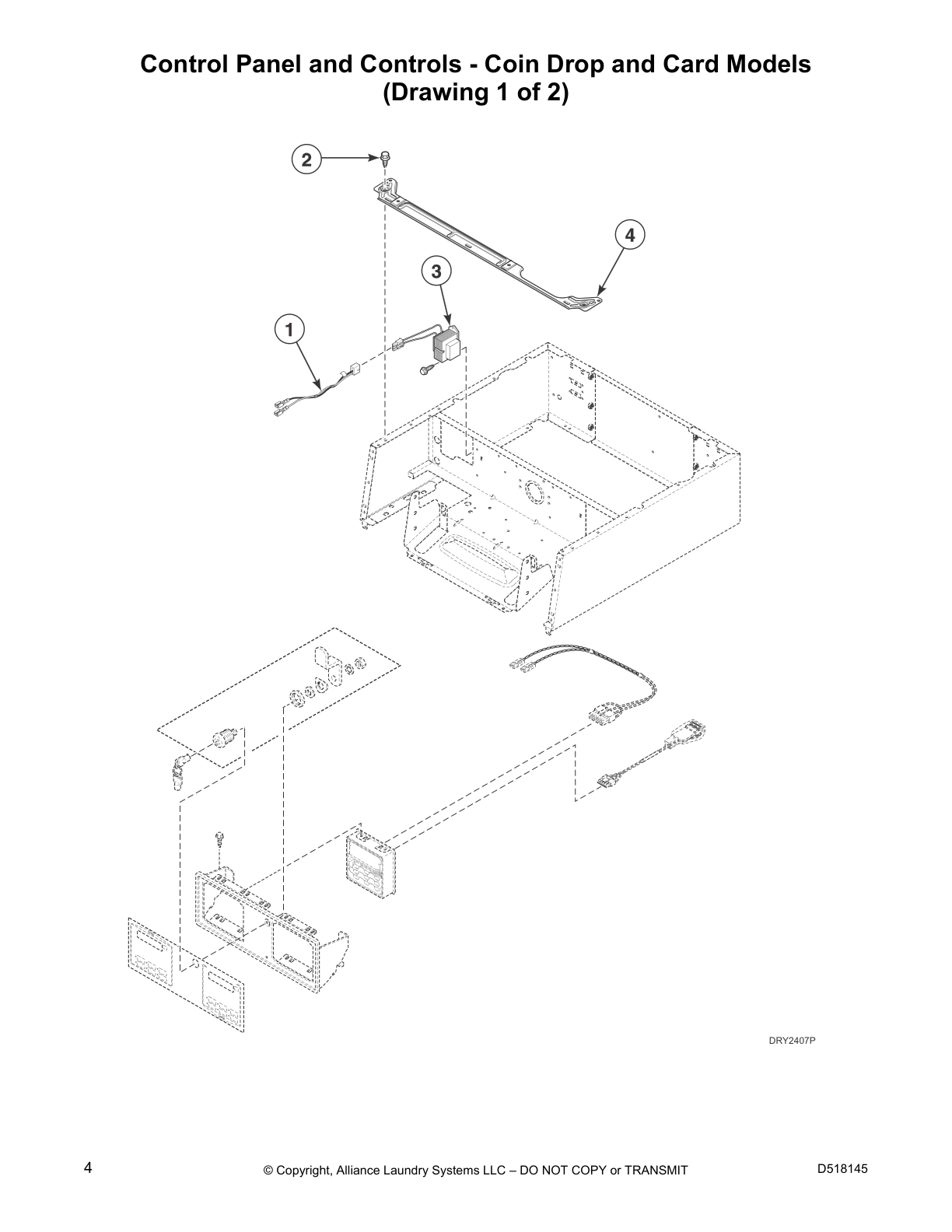 Control Panel and Controls - Coin Drop and Card Models
(Drawing 1 of 2)

2

4

3

1

DRY2407P

4 © Copyright, Alliance Laundry Systems LLC – DO NOT COPY or TRANSMIT D518145