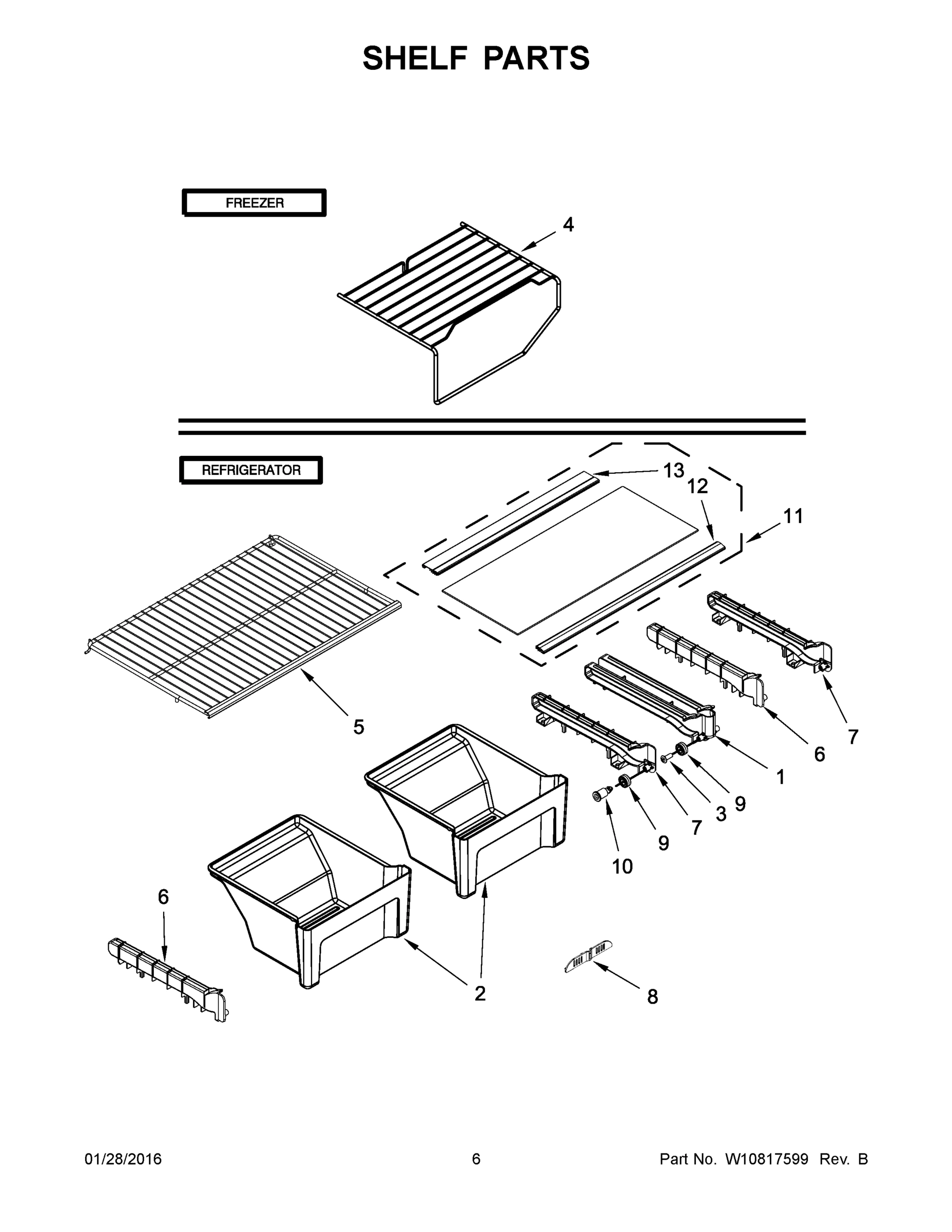 SHELF PARTS

FREEZER

4

REFRIGERATOR

13
12
11
5
7
6
1
9
3
7
9
10
6
2
8

01/28/2016

6

Part No. W10817599 Rev. B