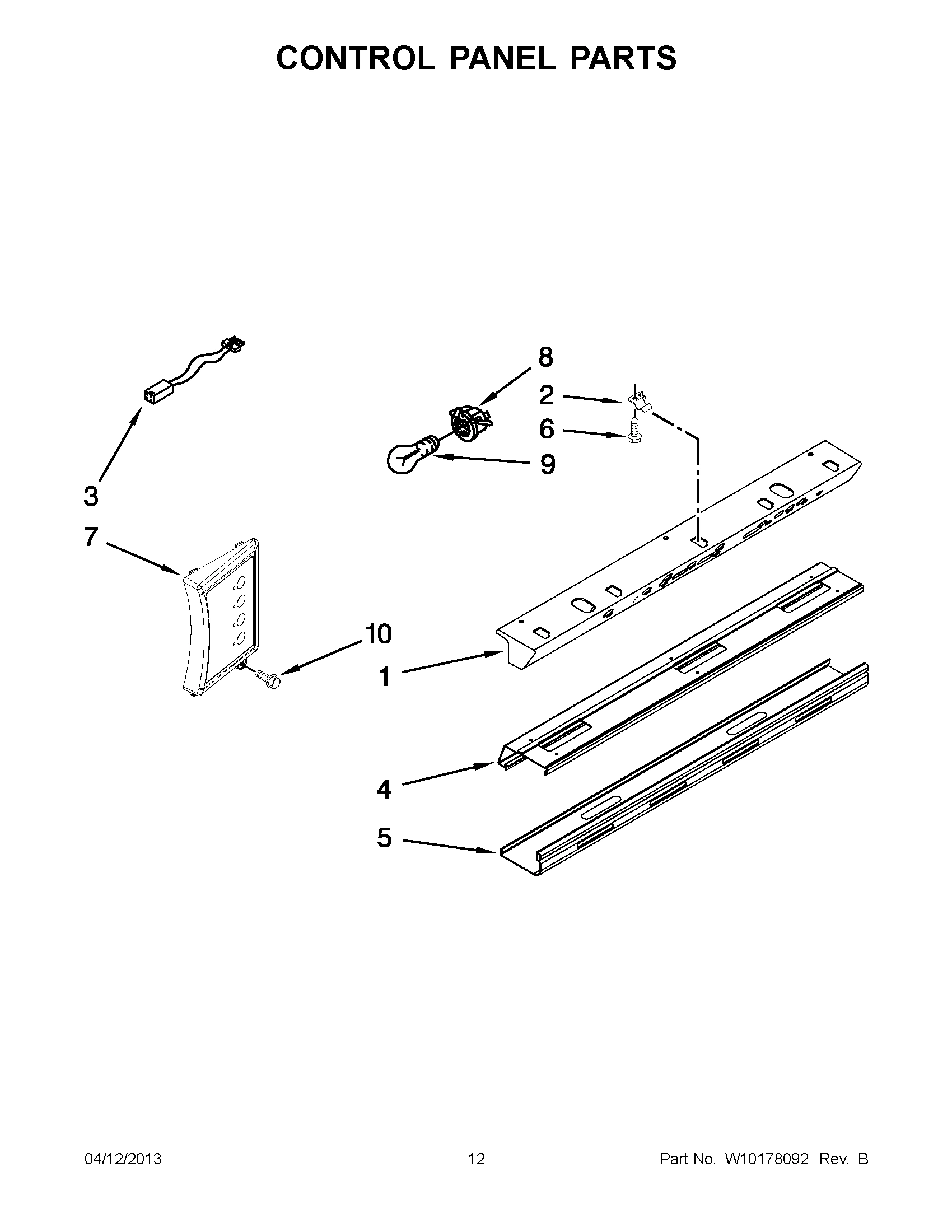 CONTROL PANEL PARTS

8

2

6

9

3

7

10

1

4

5

04/12/2013

12

Part No. W10178092 Rev. B