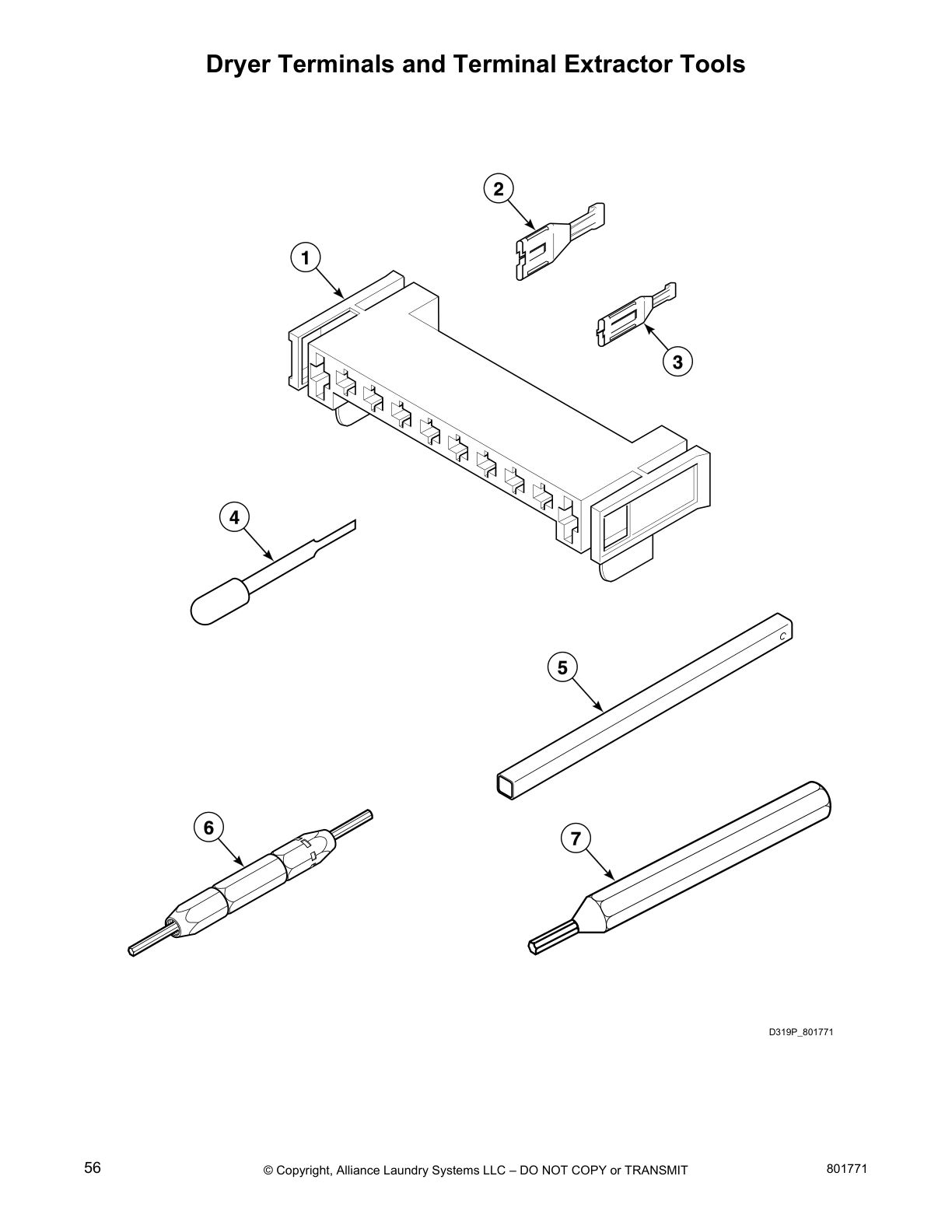 Dryer Terminals and Terminal Extractor Tools

2

1

3

4

5

6

7

D319P_801771

56

© Copyright, Alliance Laundry Systems LLC – DO NOT COPY or TRANSMIT

801771