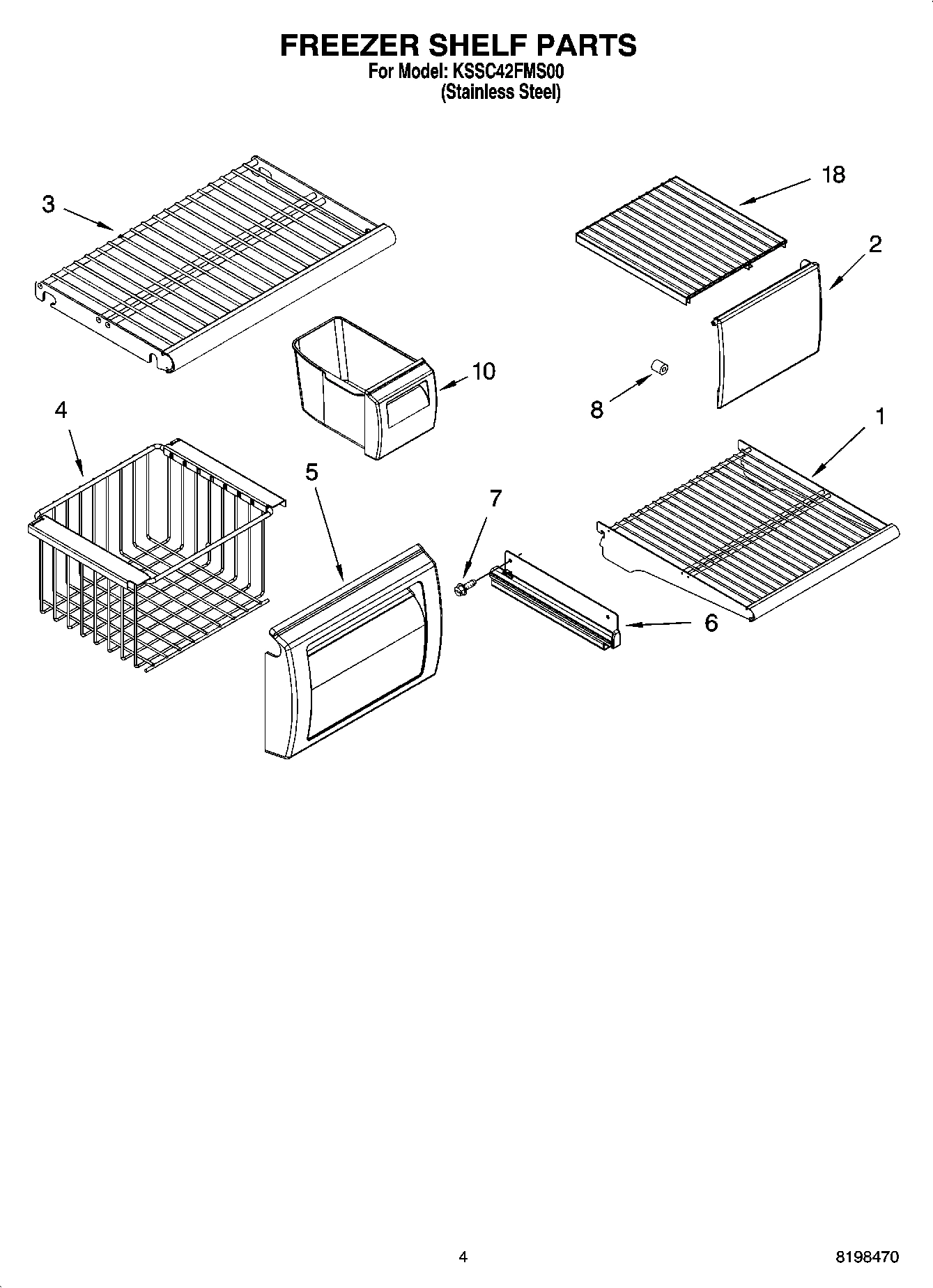 FREEZER SHELF PARTS
For Model: KSSC42FMS00
(Stainless Steel)

3
18
2
10
8
4
1
5
7
6

4
8198470